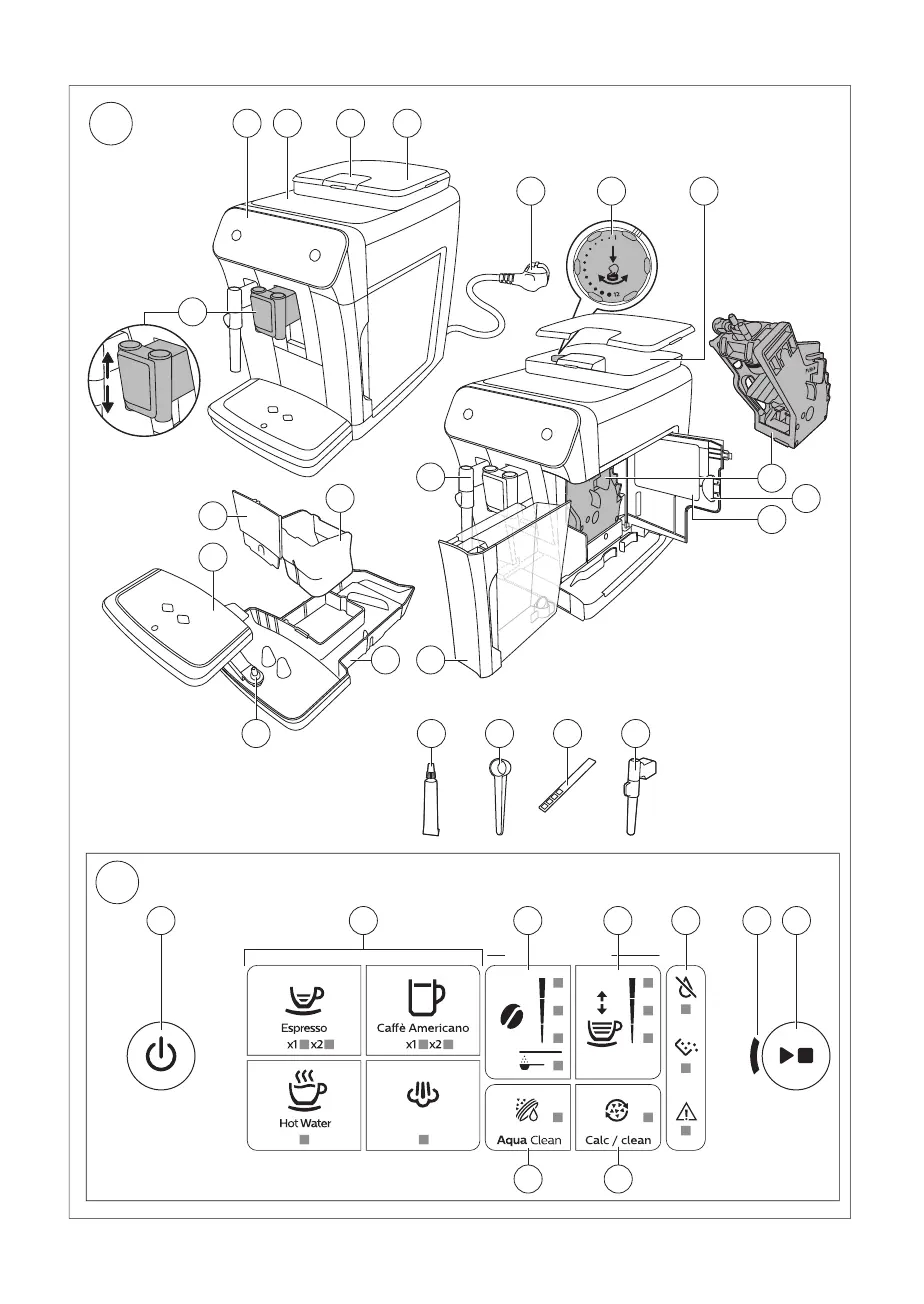 Espresso
x1 x2

Caffè Americano
x1 x2

Hot Water

Aqua Clean

Calc / clean