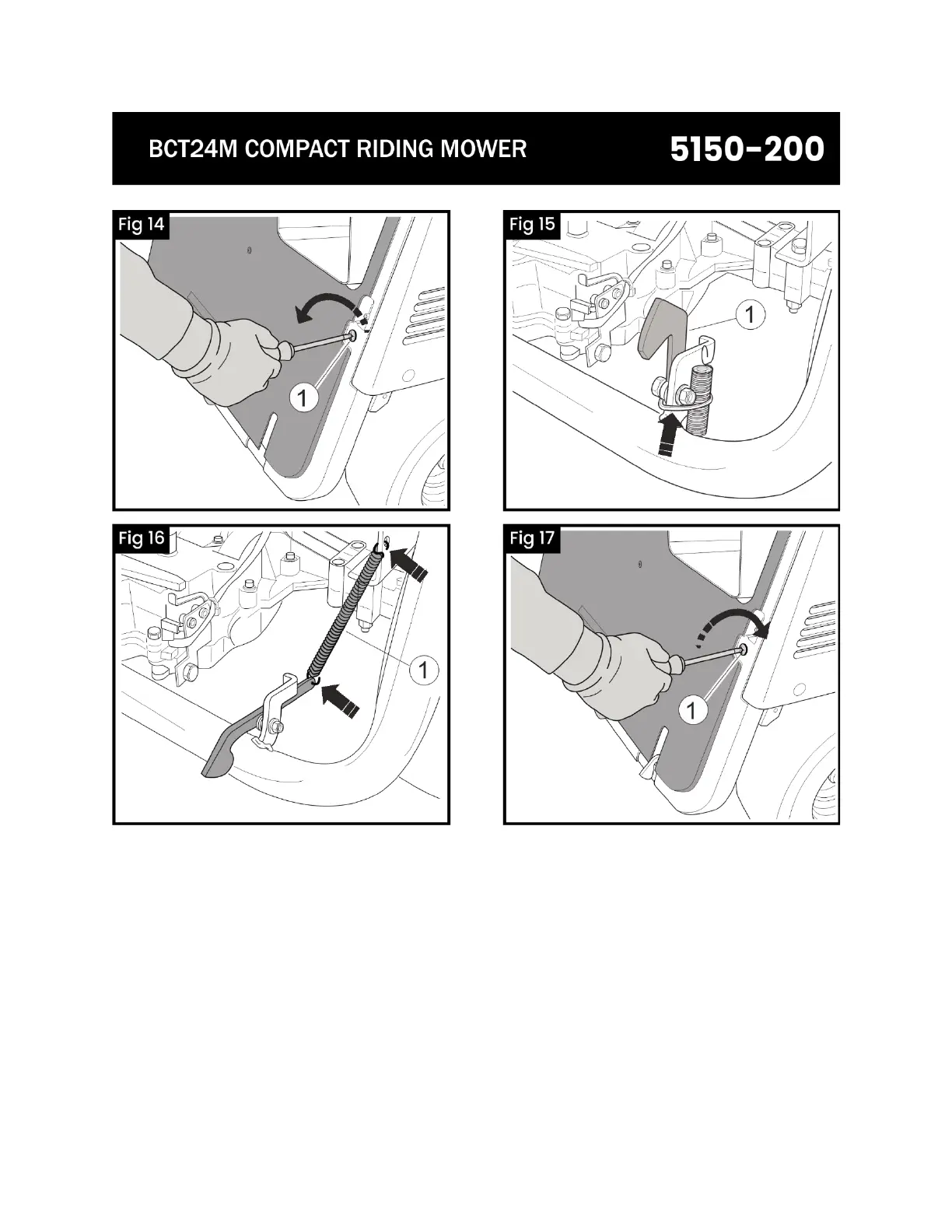 BCT24M COMPACT RIDING MOWER 5150-200

Fig 14
1

Fig 15
1

Fig 16
1

Fig 17
1