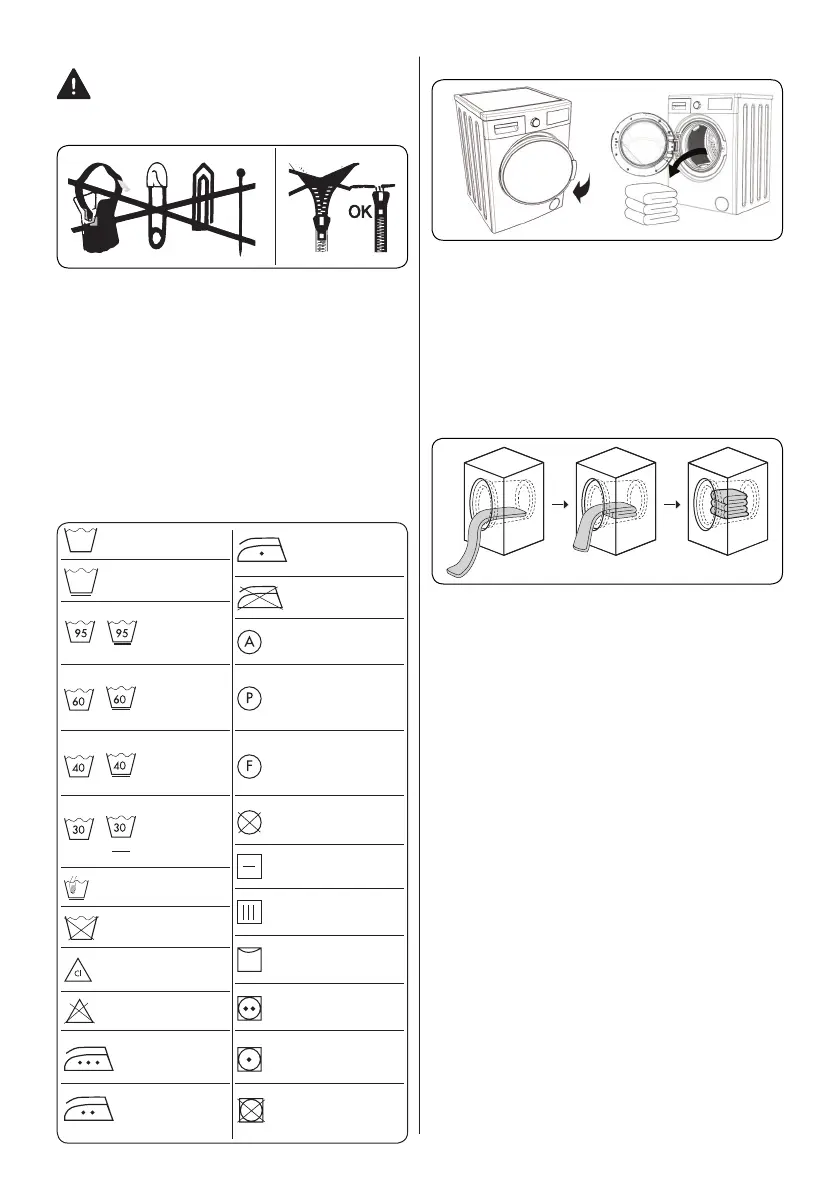 OK

95 95

60 60

40 40

30 30

Cl

A

P

F