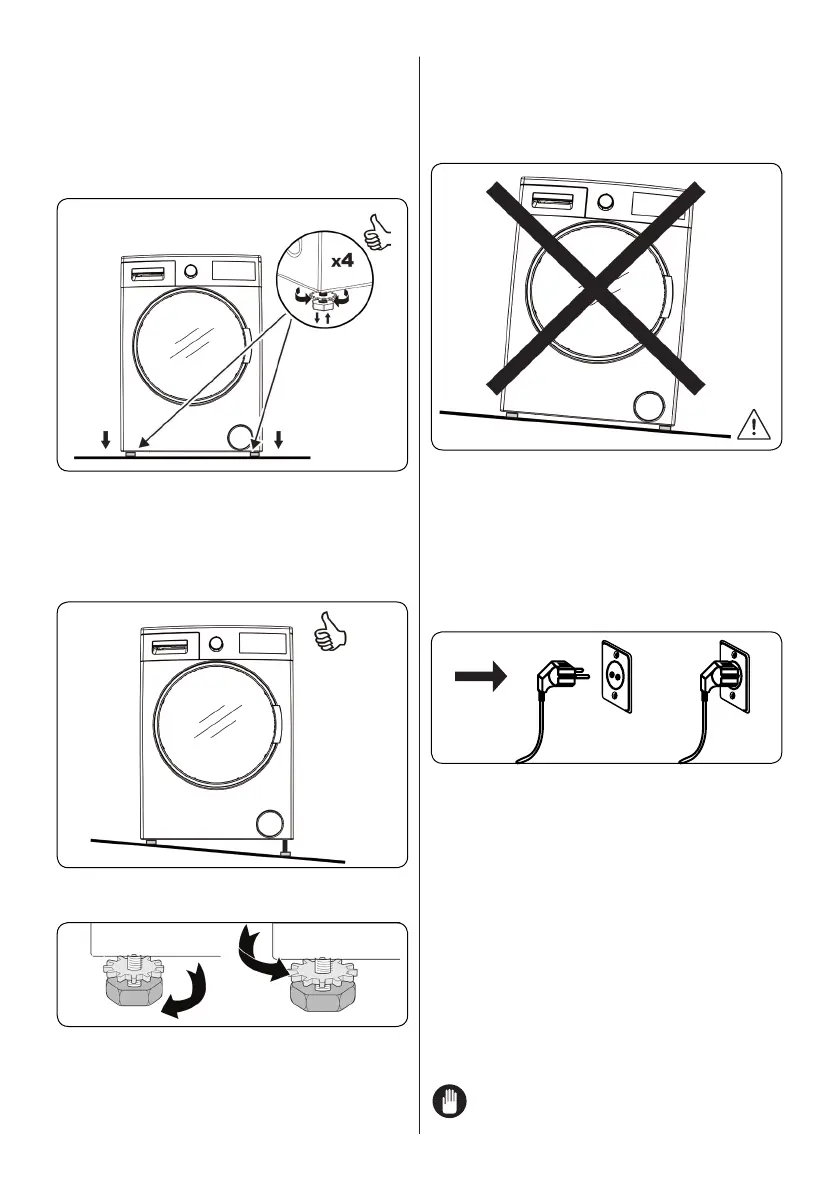 x4