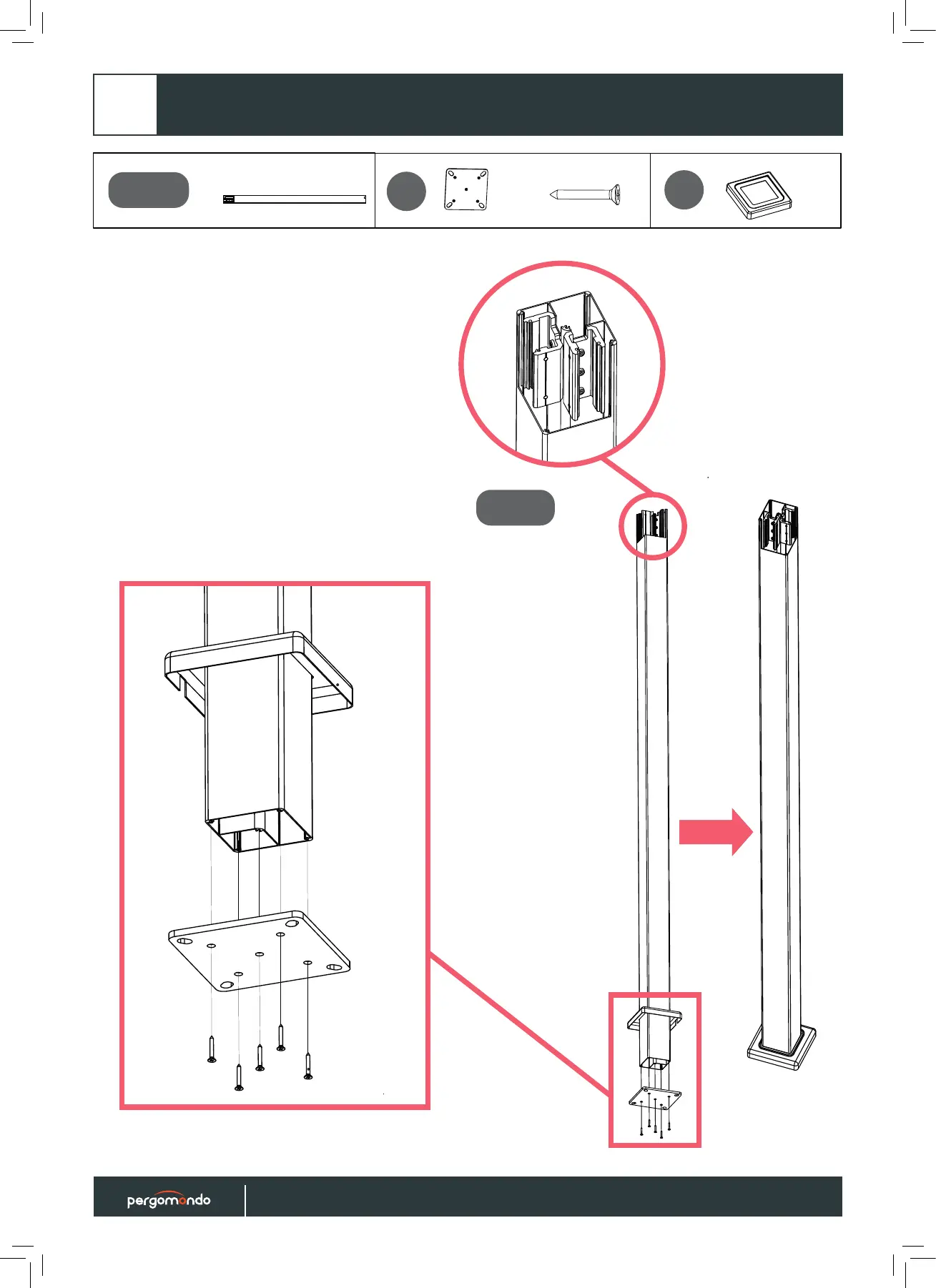 pergomondo