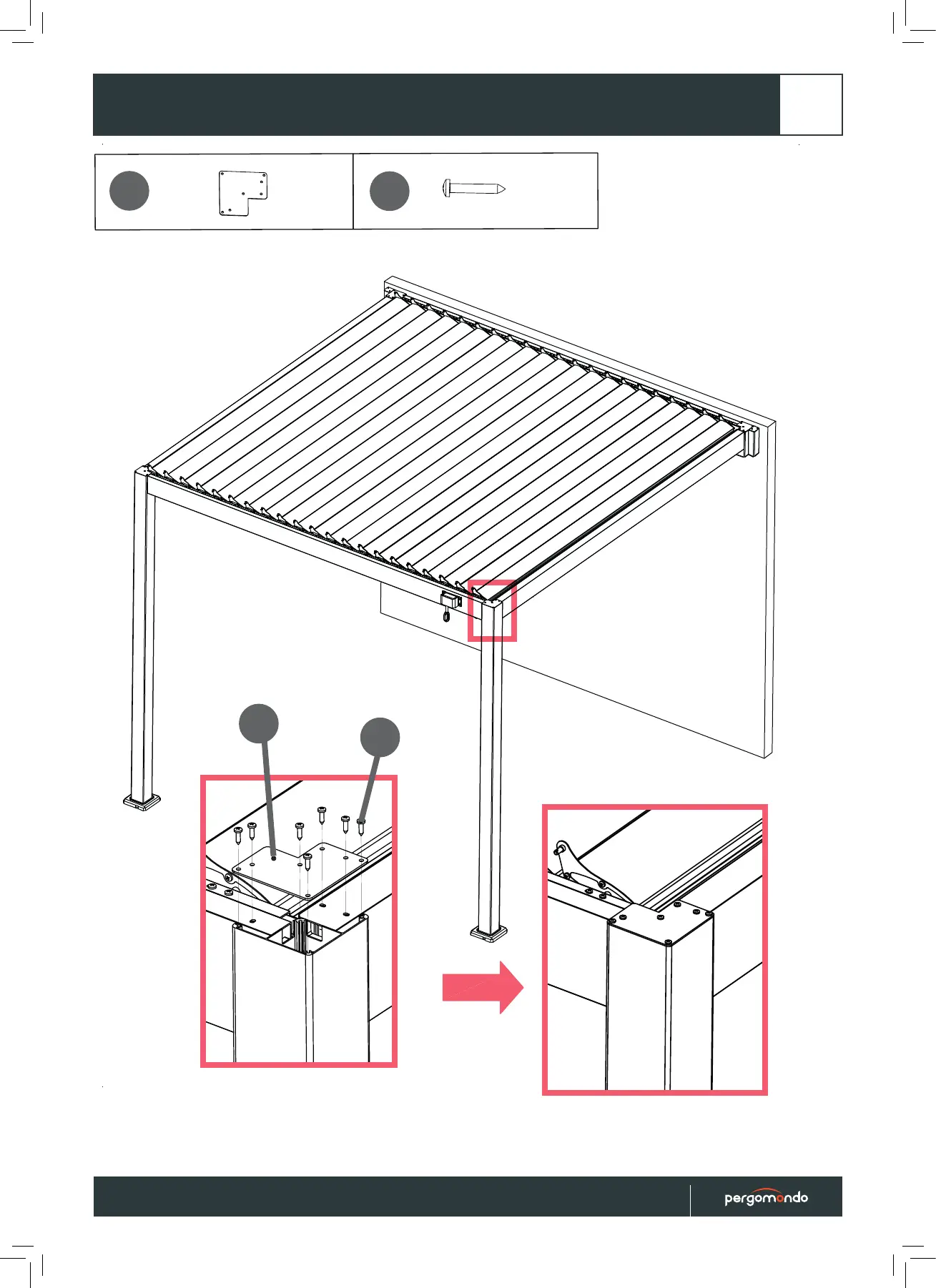 pergomondo