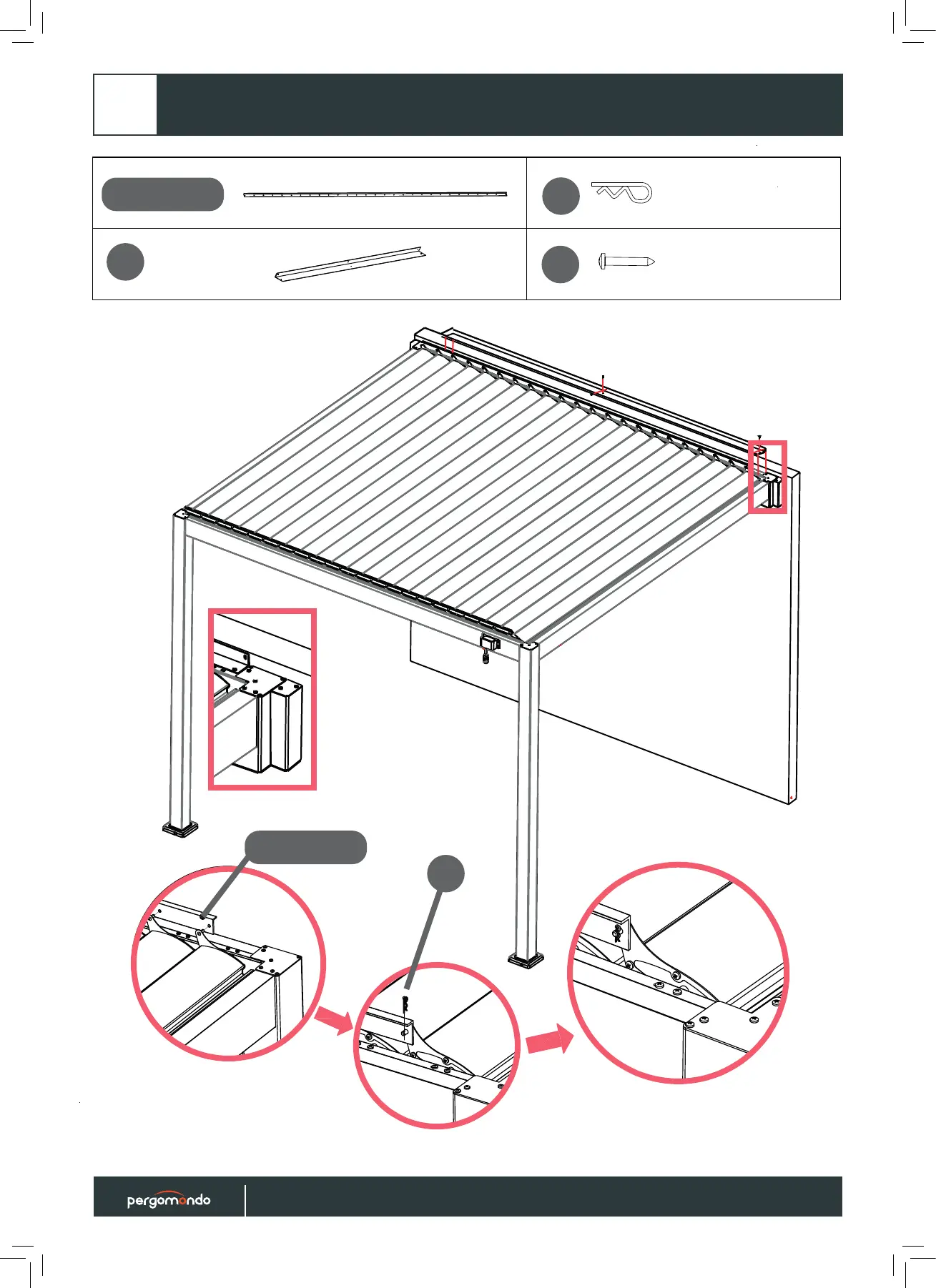 pergomondo