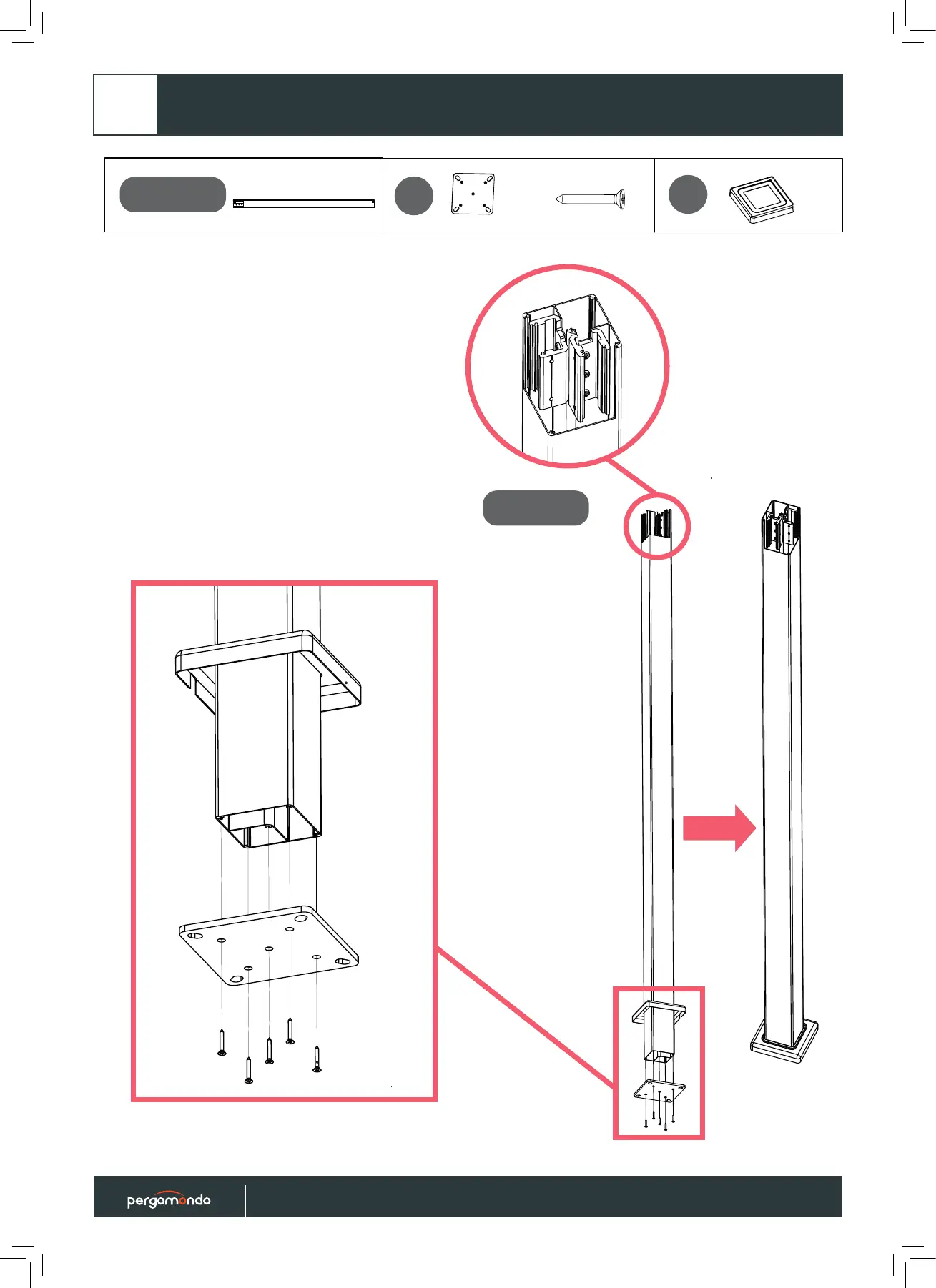 pergomondo