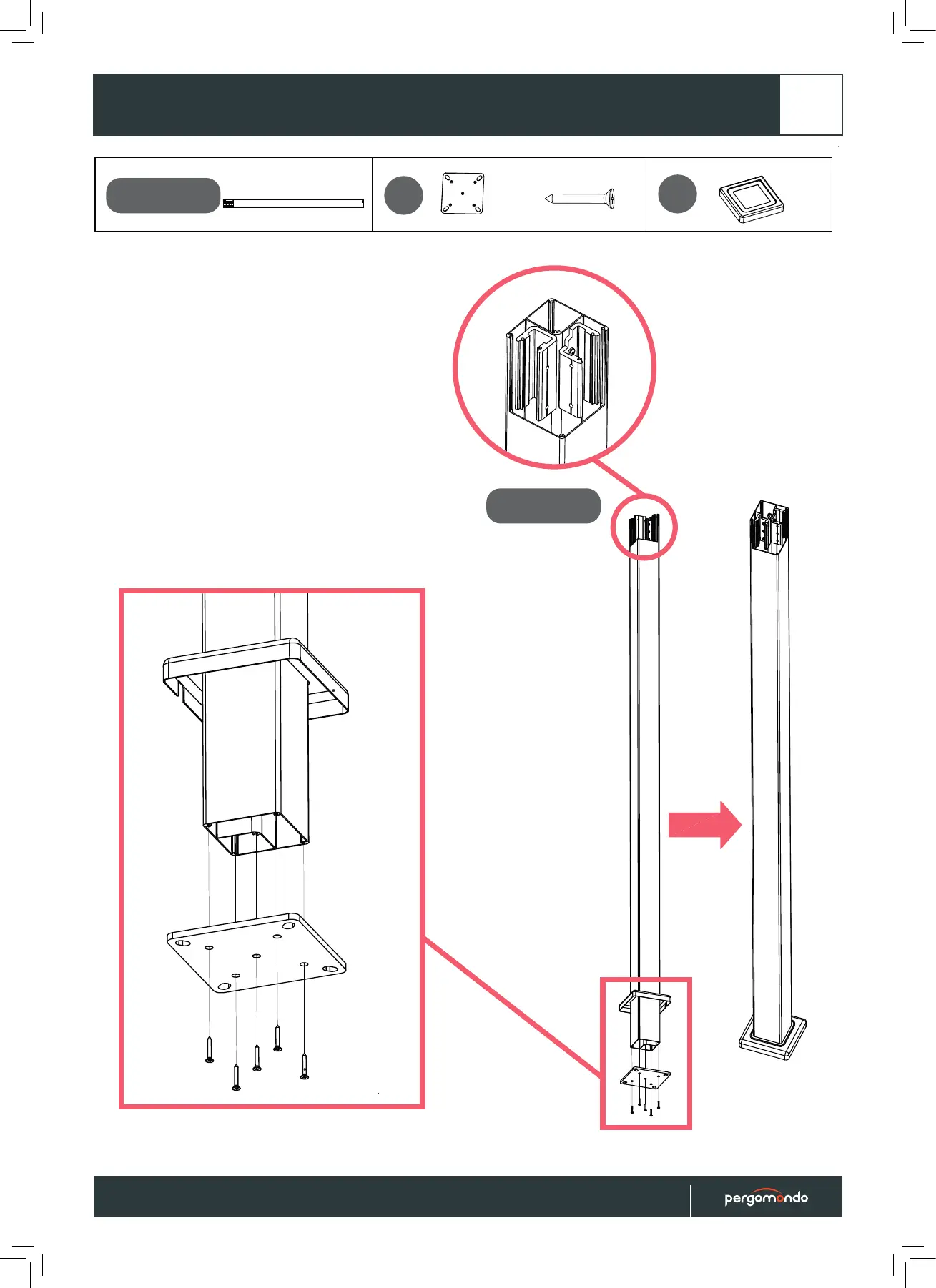 pergomondo