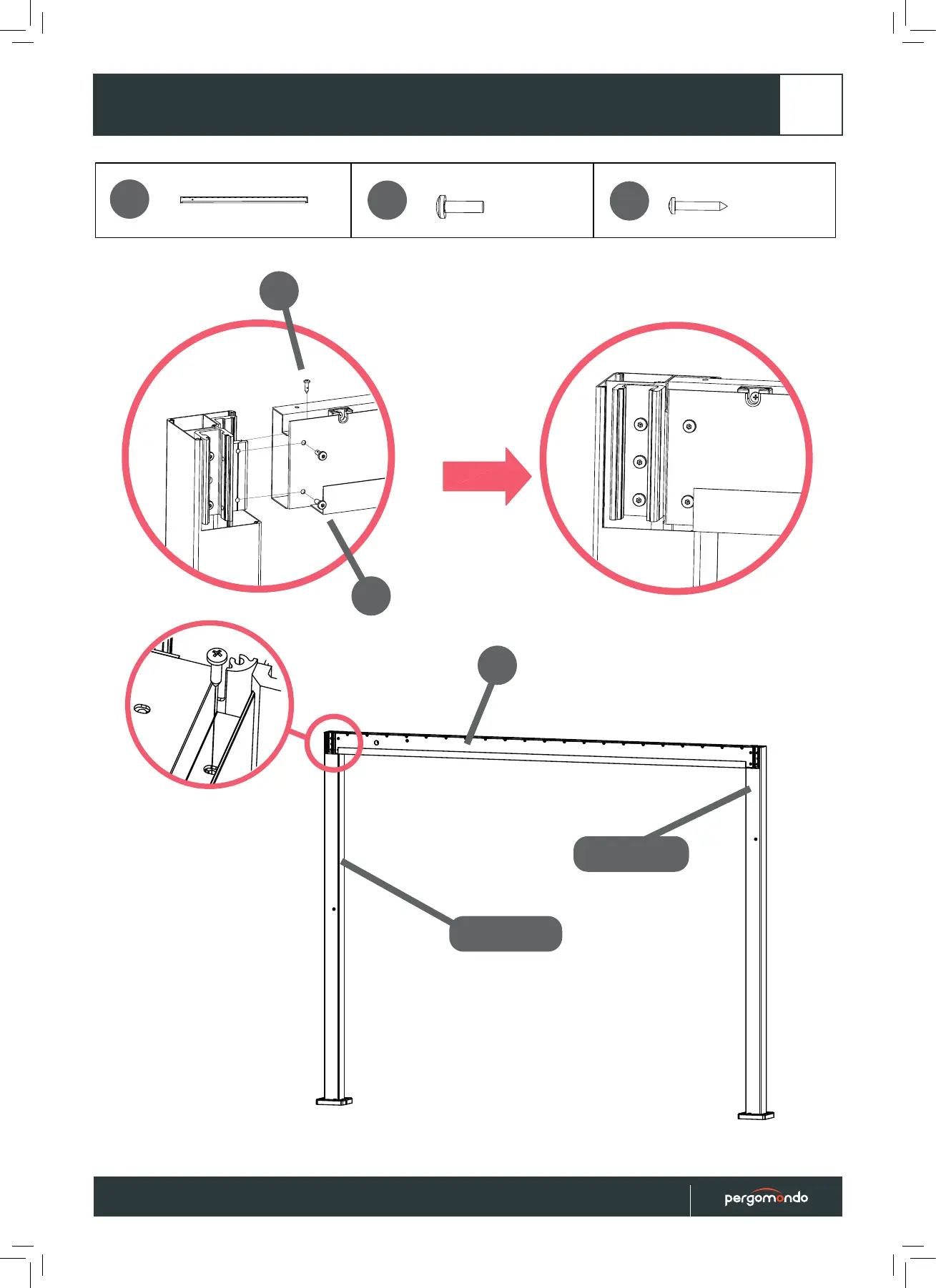 pergomondo