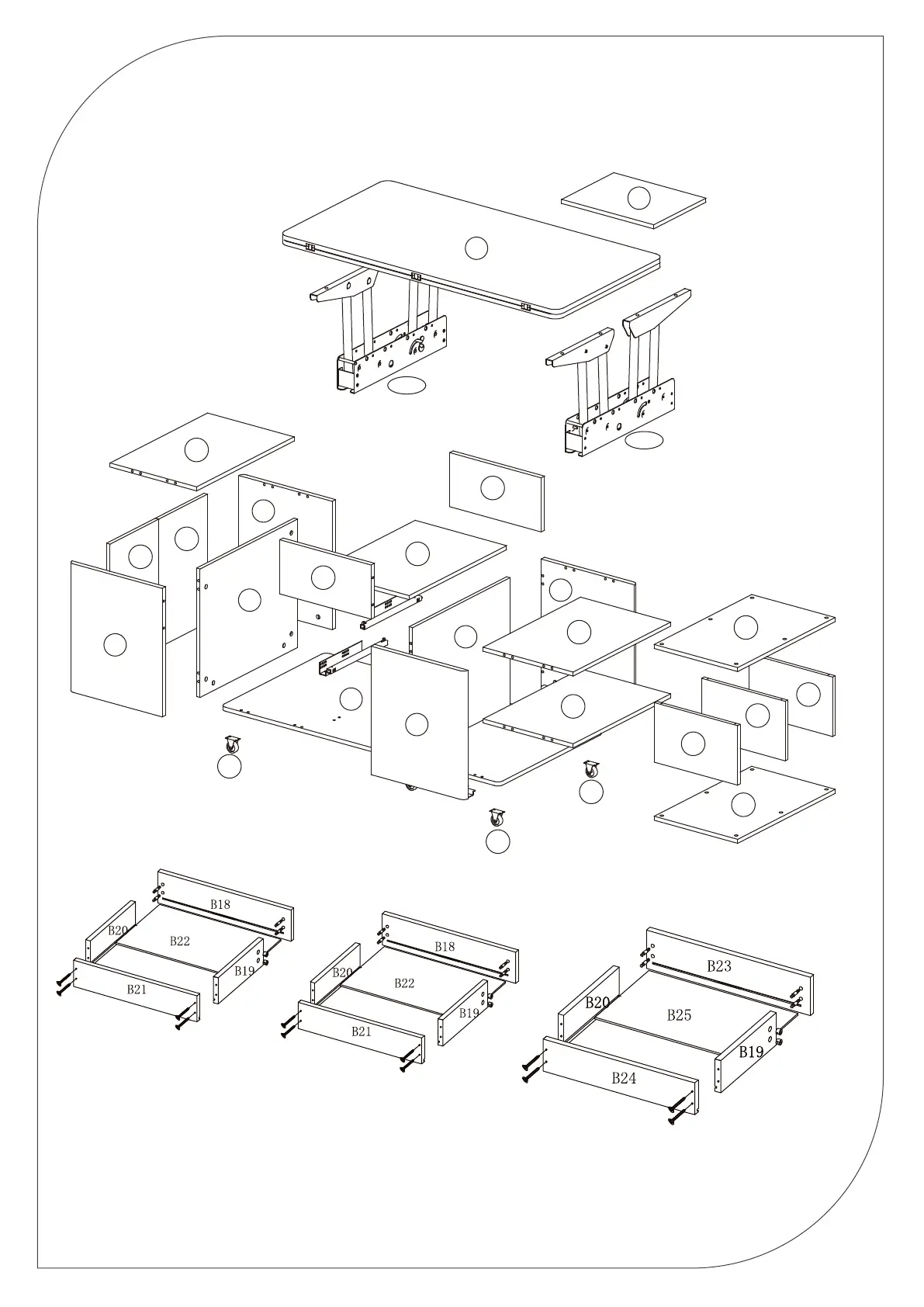 B18
B20
B22
B19
B21

B18
B20
B22
B19
B21

B23
B20
B25
B19
B24