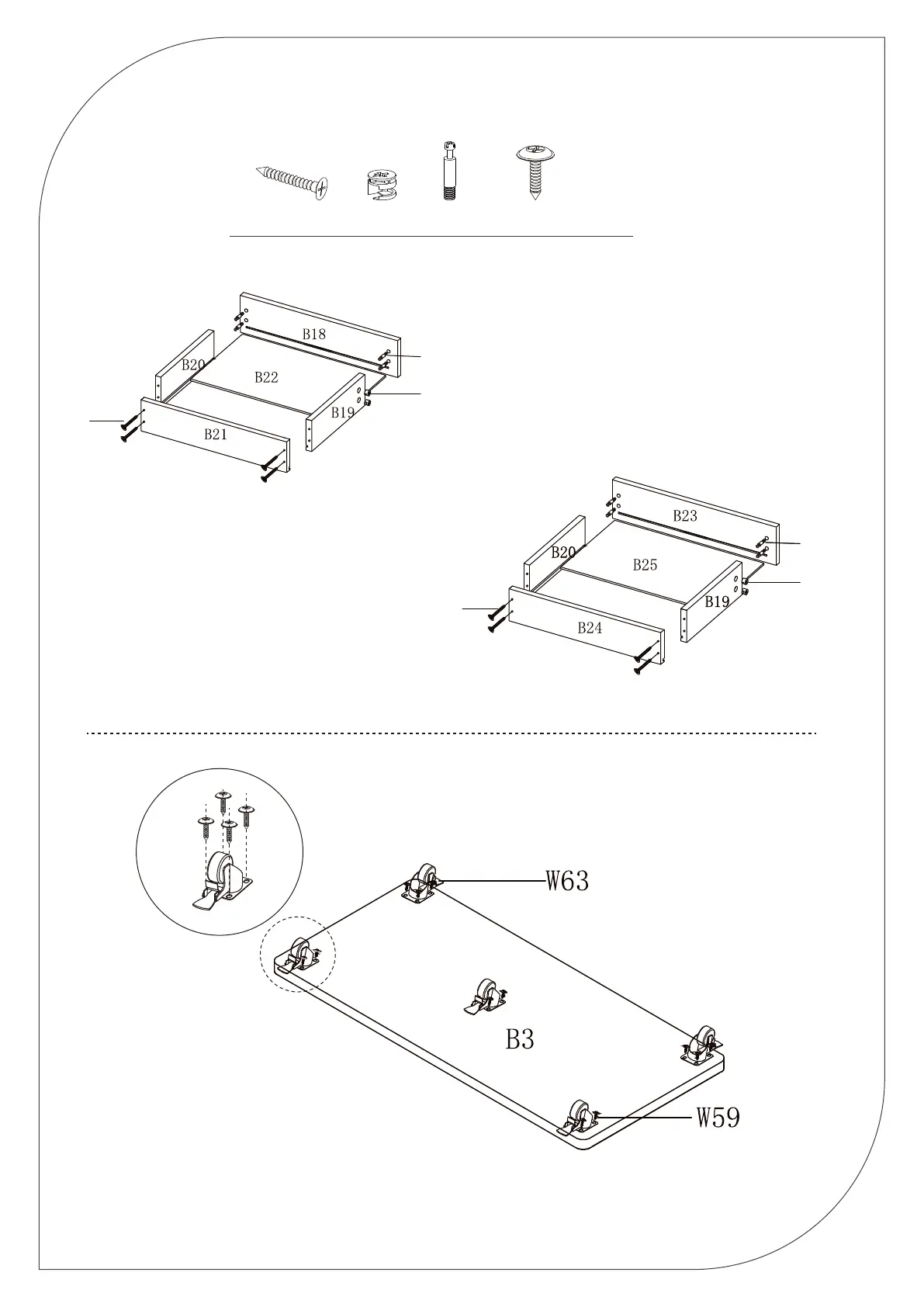 B18
B20
B22
B19
B21

B23
B20
B25
B19
B24

W63
B3
W59