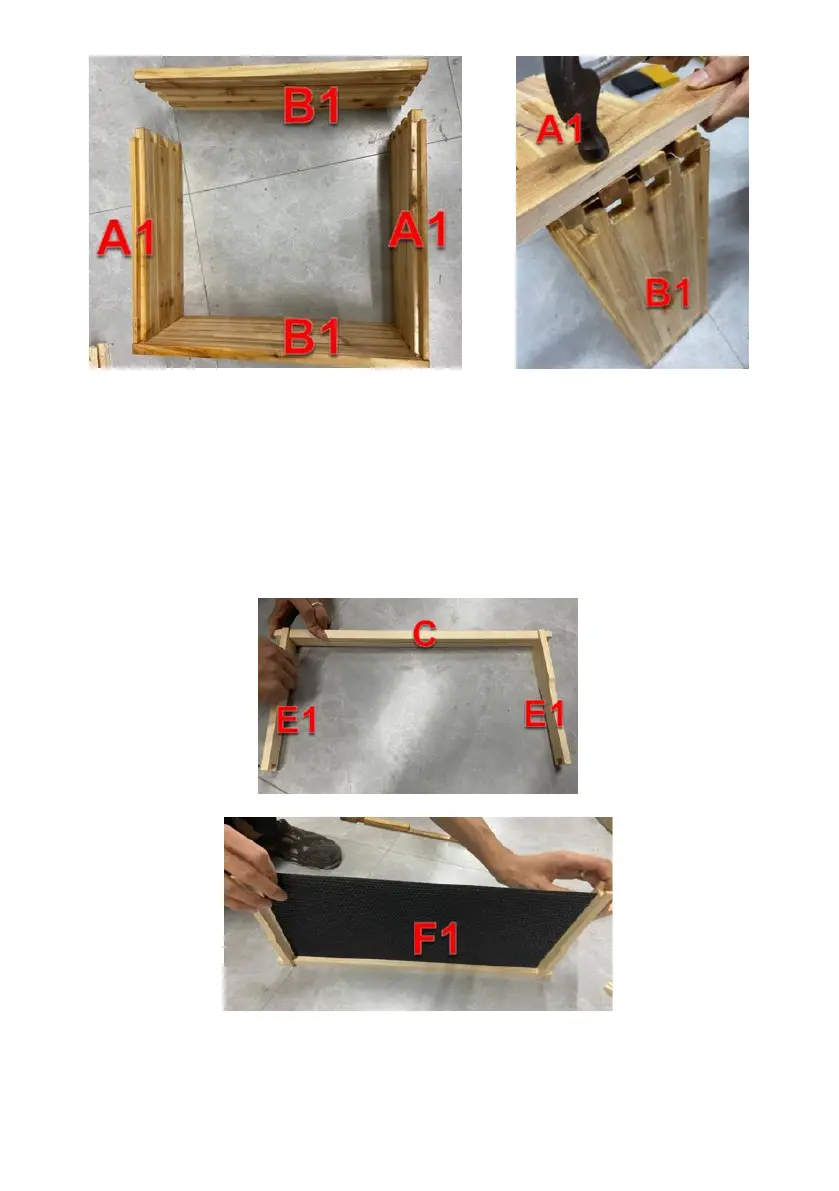 B1
A1
A1
B1

A1
B1

C
E1
E1

F1