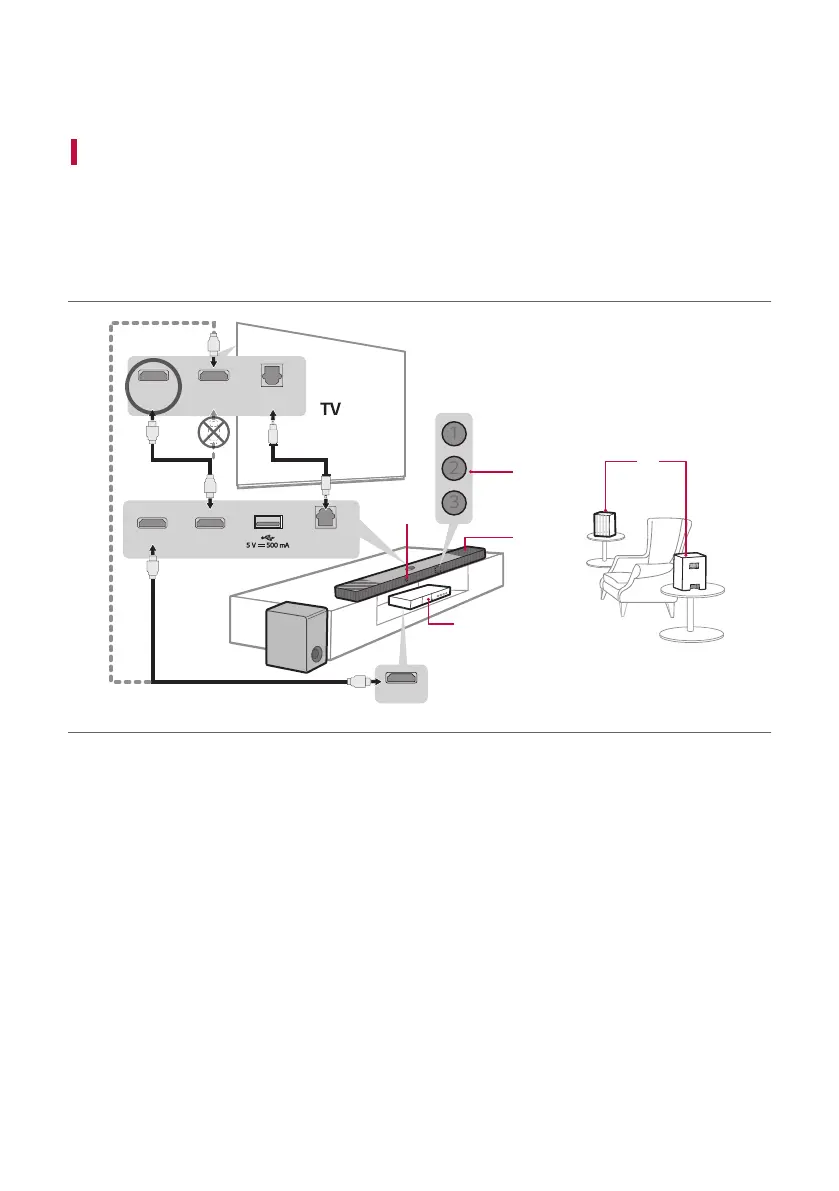 TV

1
2
3

5 V ⎓ 500 mA