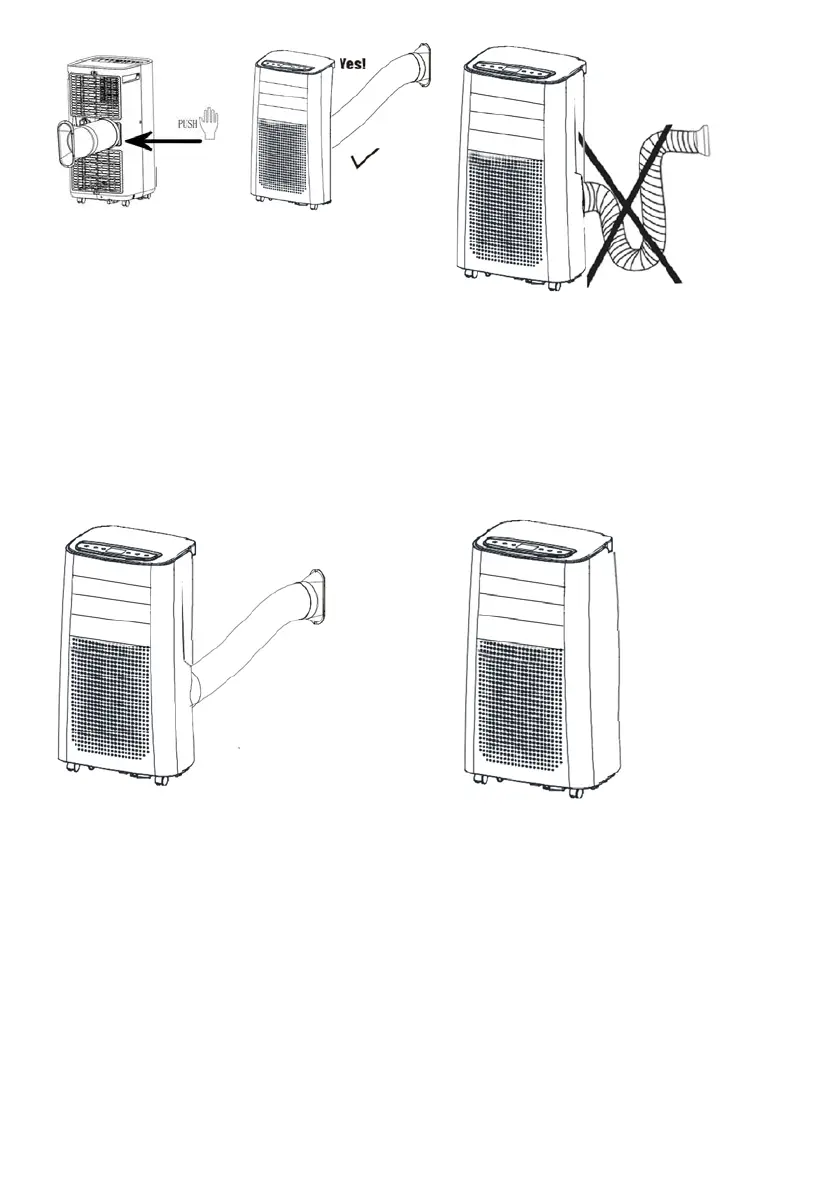 PUSH

Yes!