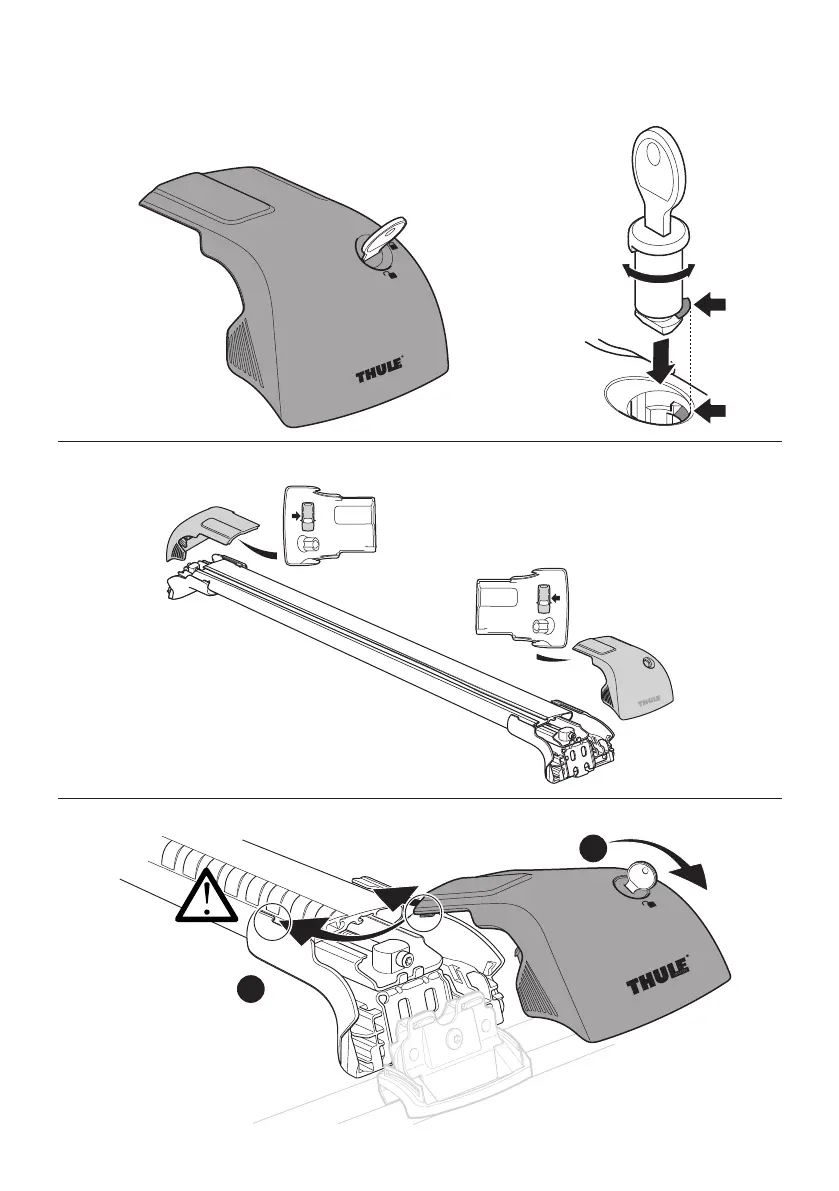 THULE

THULE

THULE