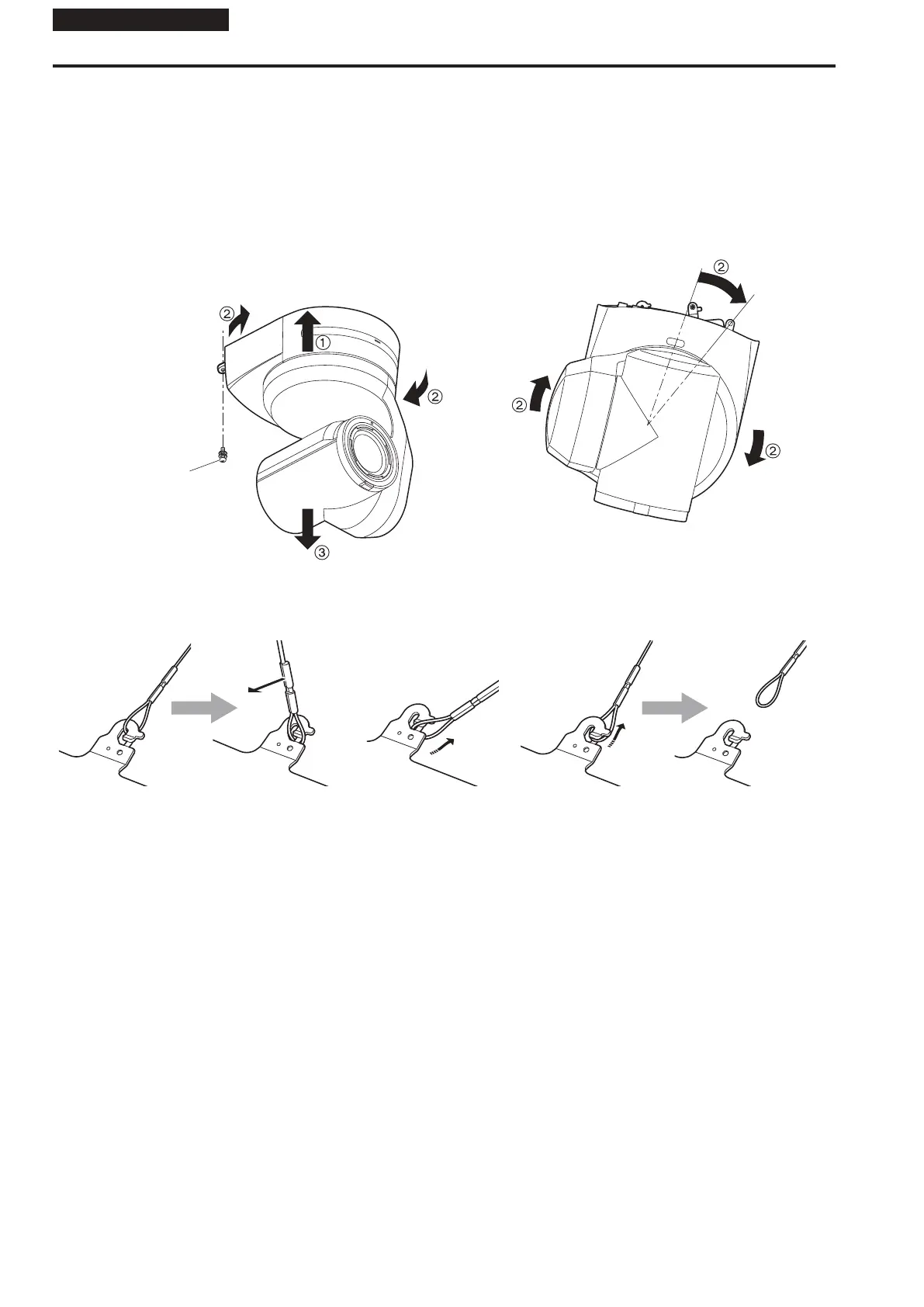 ②

①

②

③

②

②

②