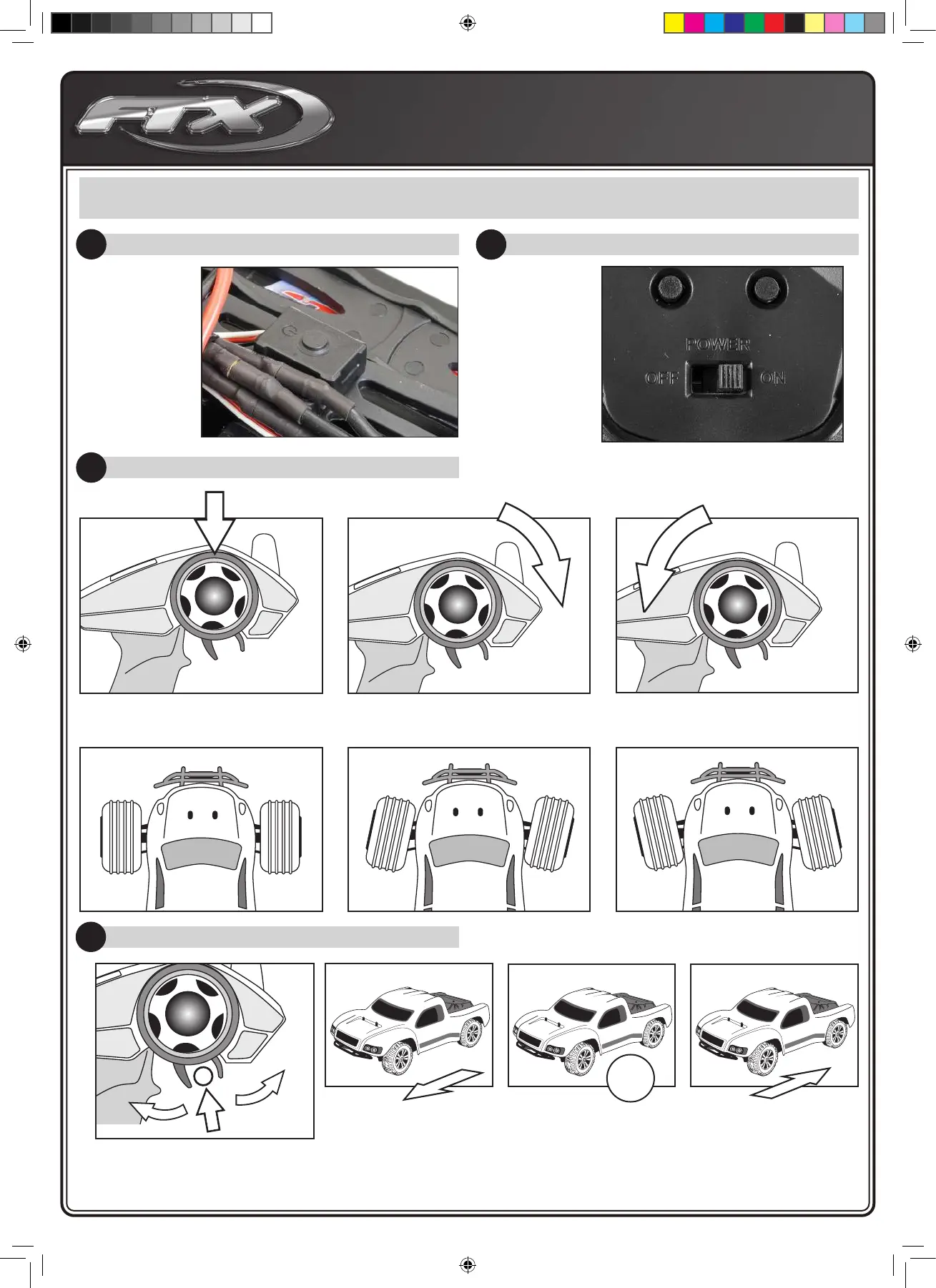 FTX

POWER
OFF ON