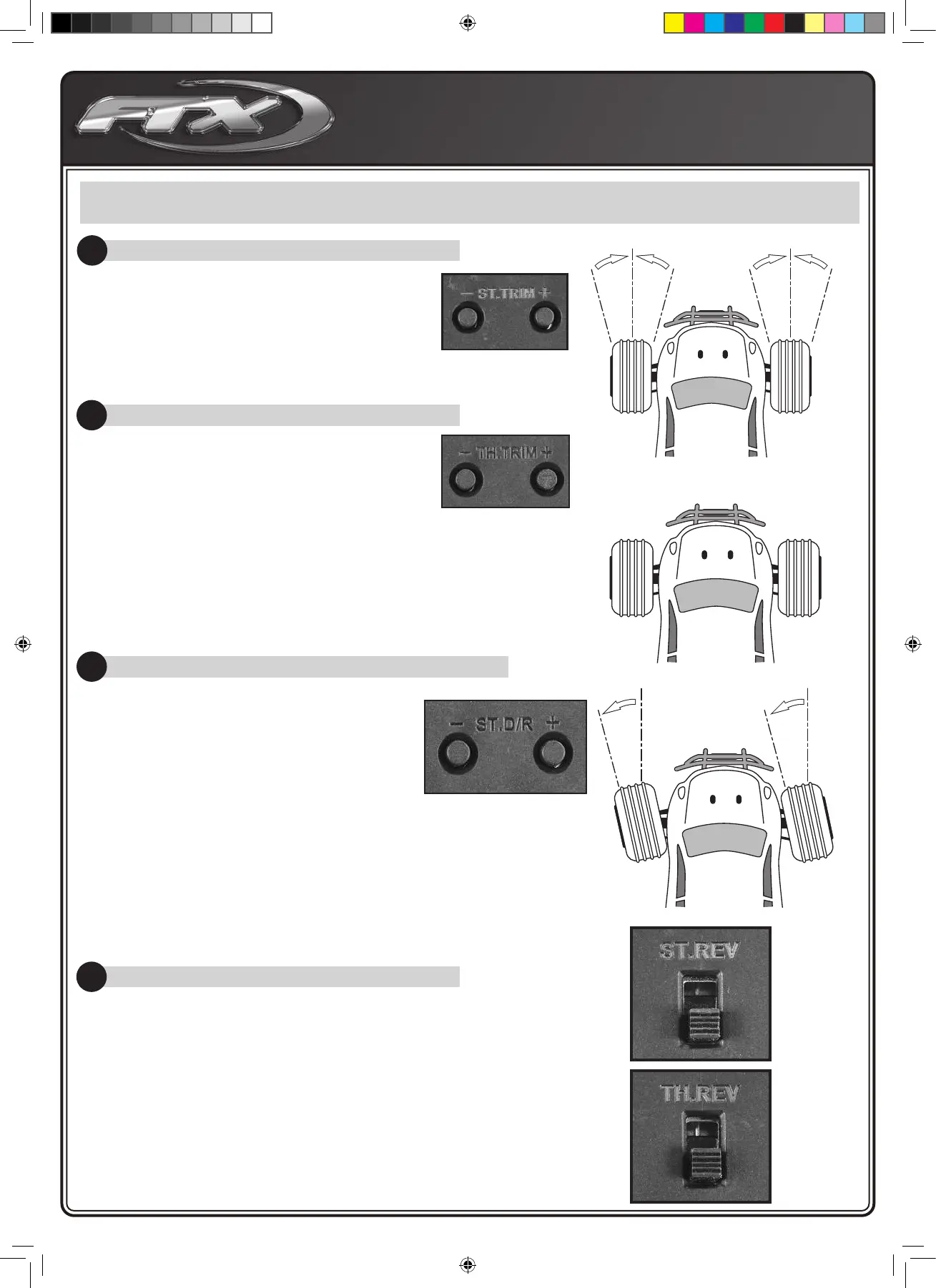 FTX

— ST.TRIM +

— TH.TRIM +

— ST.D/R +

ST.REV

TH.REV