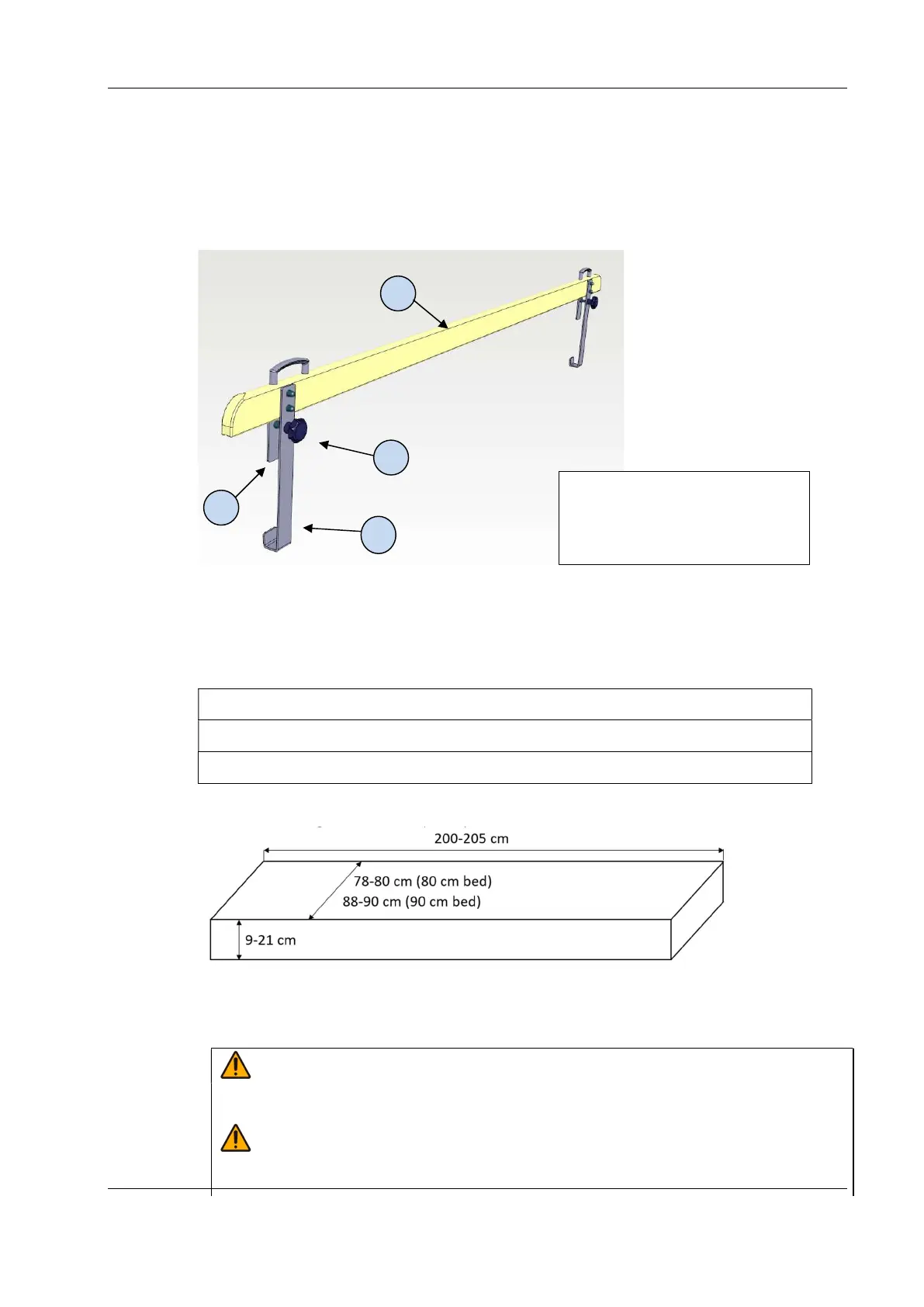 200-205 cm

78-80 cm (80 cm bed)
88-90 cm (90 cm bed)

9-21 cm