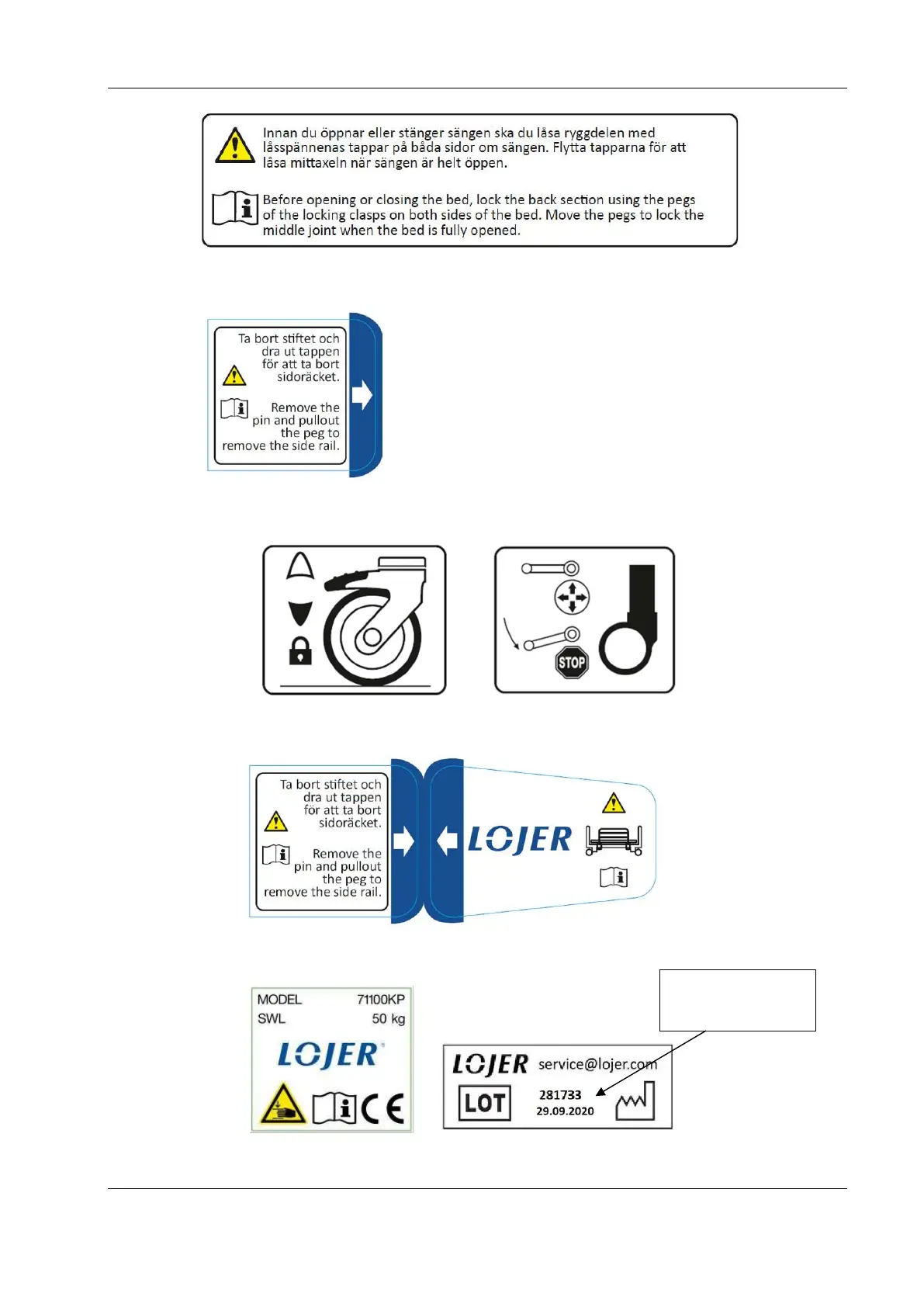 Innan du öppnar eller stänger sängen ska du låsa ryggdelen med låsspännenas tappar på båda sidor om sängen. Flytta tapparna för att låsa mittaxeln när sängen är helt öppen.

Before opening or closing the bed, lock the back section using the pegs of the locking clasps on both sides of the bed. Move the pegs to lock the middle joint when the bed is fully opened.

Ta bort stiftet och dra ut tappen för att ta bort sidoräcket.

Remove the pin and pullout the peg to remove the side rail.

STOP

Ta bort stiftet och dra ut tappen för att ta bort sidoräcket.

Remove the pin and pullout the peg to remove the side rail.

LOJER

MODEL 71100KP
SWL 50 kg

LOJER

CE

LOJER service@lojer.com

LOT 281733
29.09.2020