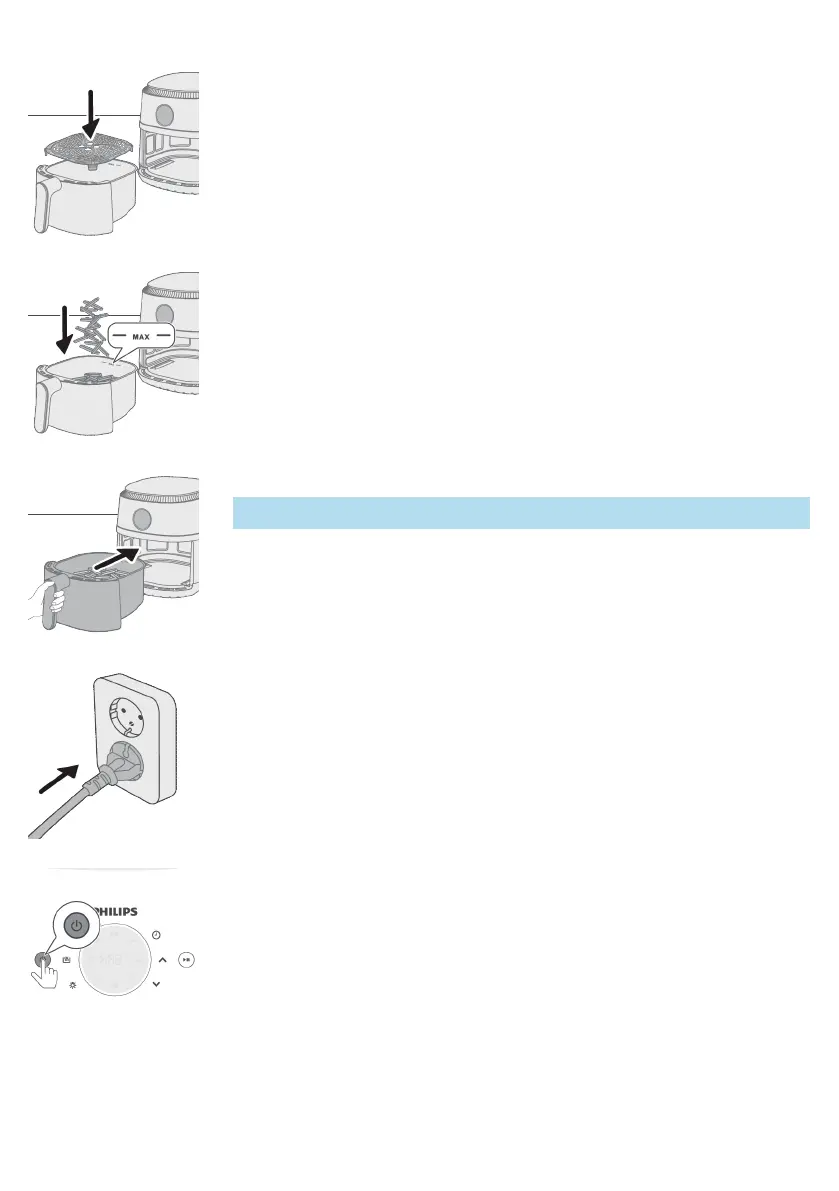 MAX

PHILIPS