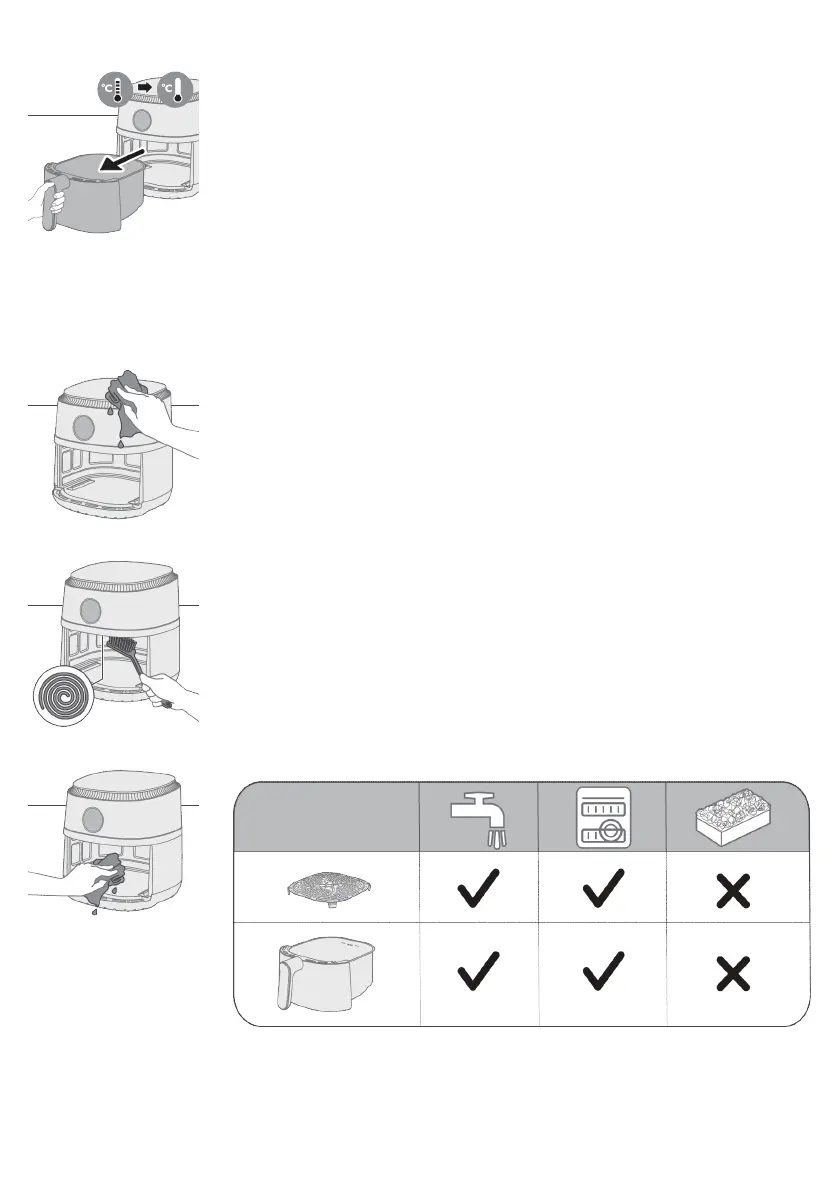 °C

°C