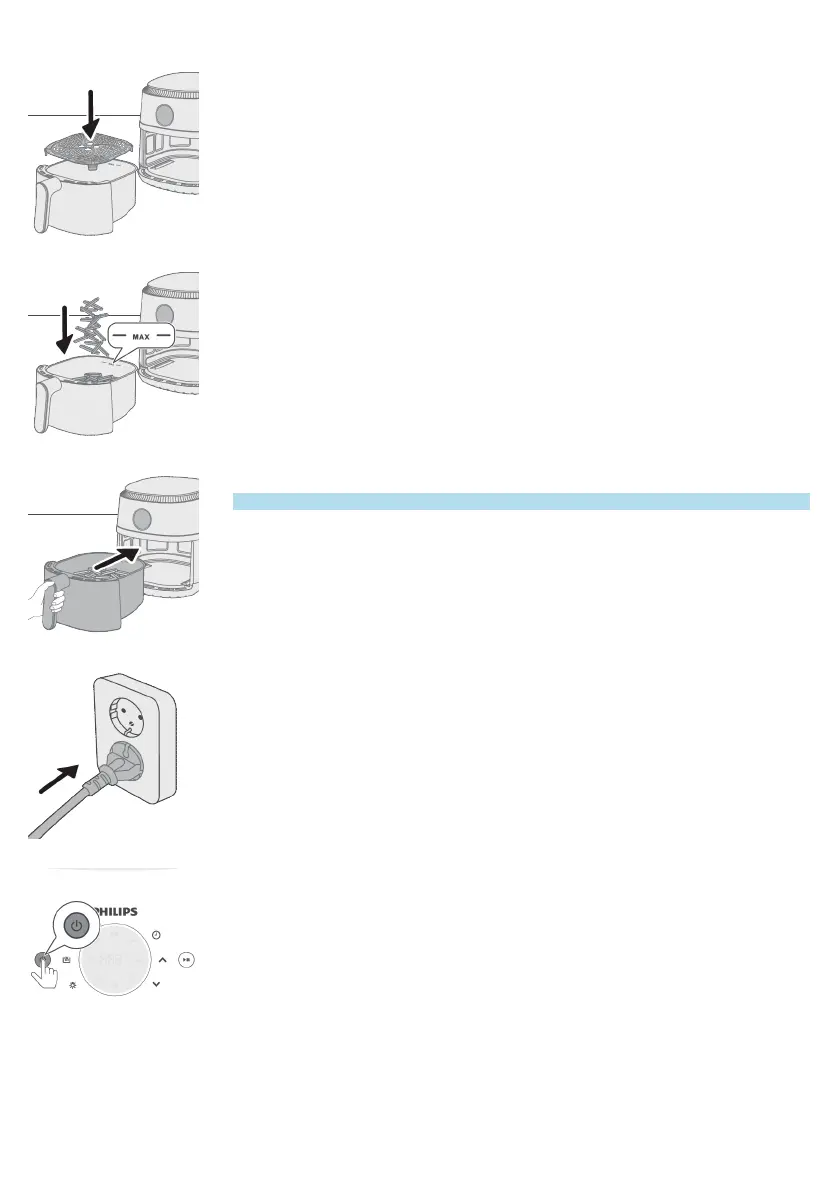 MAX

PHILIPS