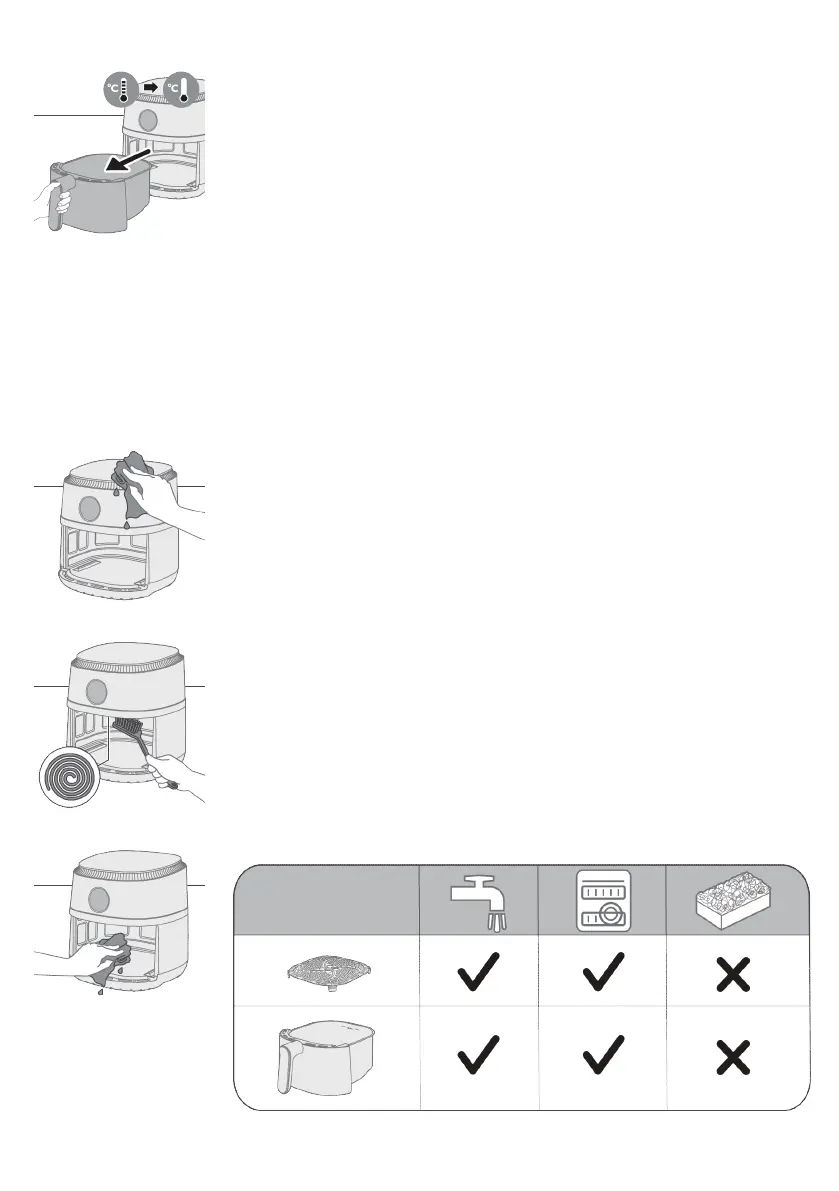 °C °C