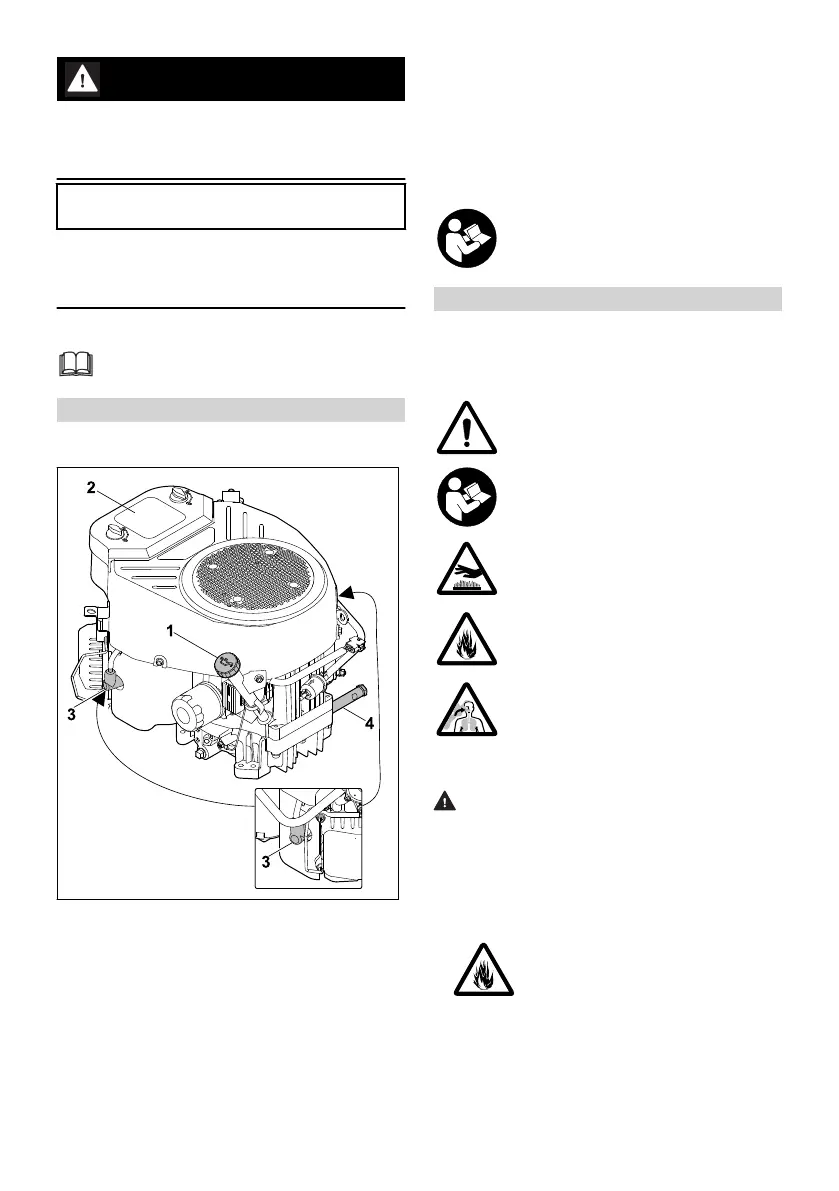 2

1

3

4

3