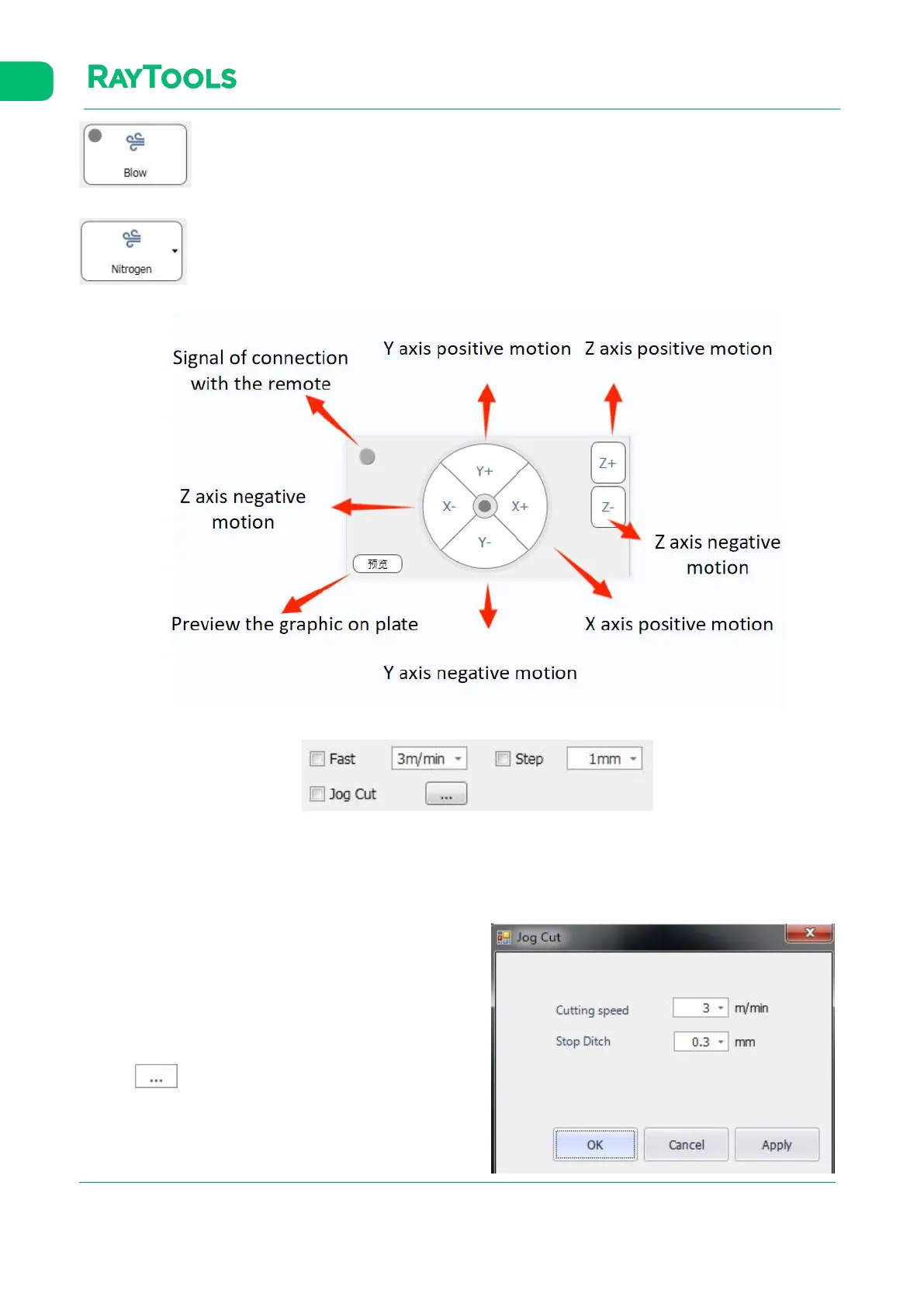 RAYTOOLS

Blow

Nitrogen

Signal of connection with the remote

Y axis positive motion

Z axis positive motion

Z axis negative motion

Y+

X-

X+

Y-

Z+

Z-

预览

Z axis negative motion

Preview the graphic on plate

X axis positive motion

Y axis negative motion

Fast 3m/min Step 1mm

Jog Cut ...

...

Jog Cut

Cutting speed 3 m/min

Stop Ditch 0.3 mm

OK Cancel Apply