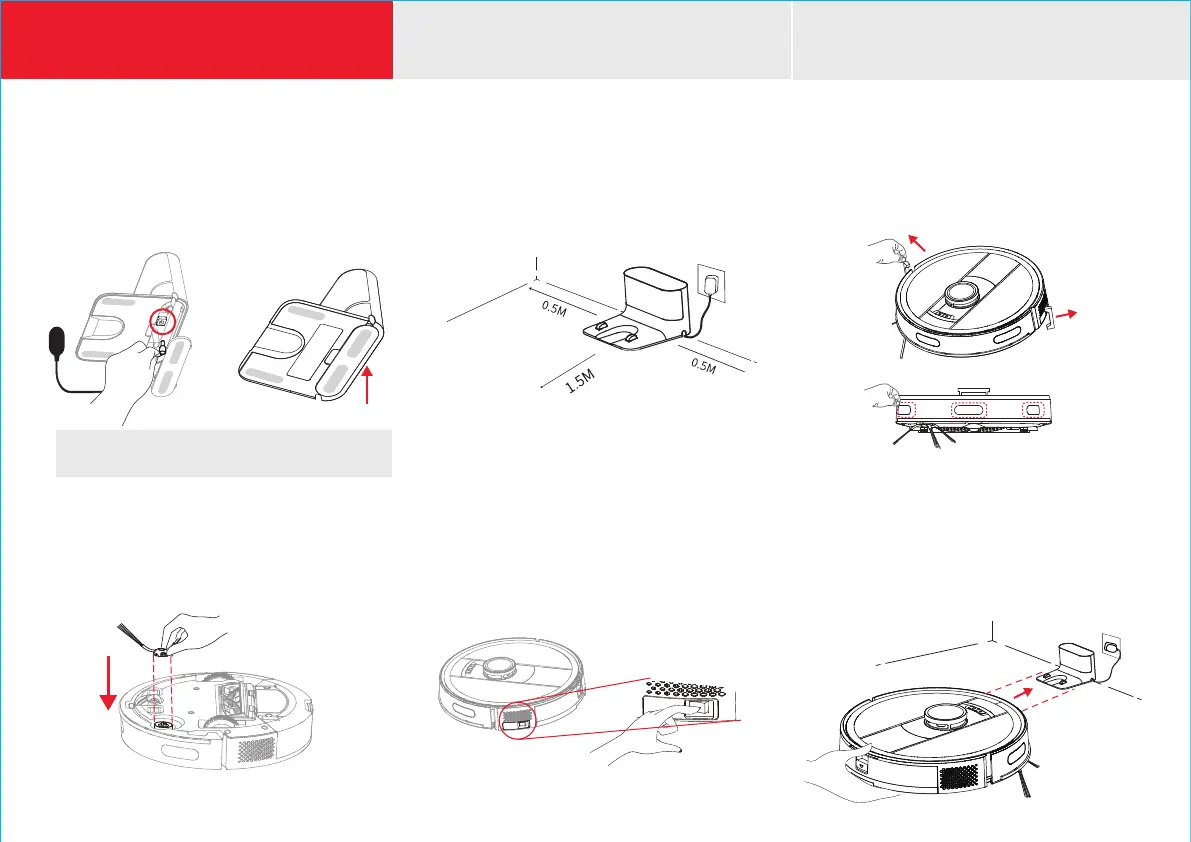 0.5M
0.5M
1.5M