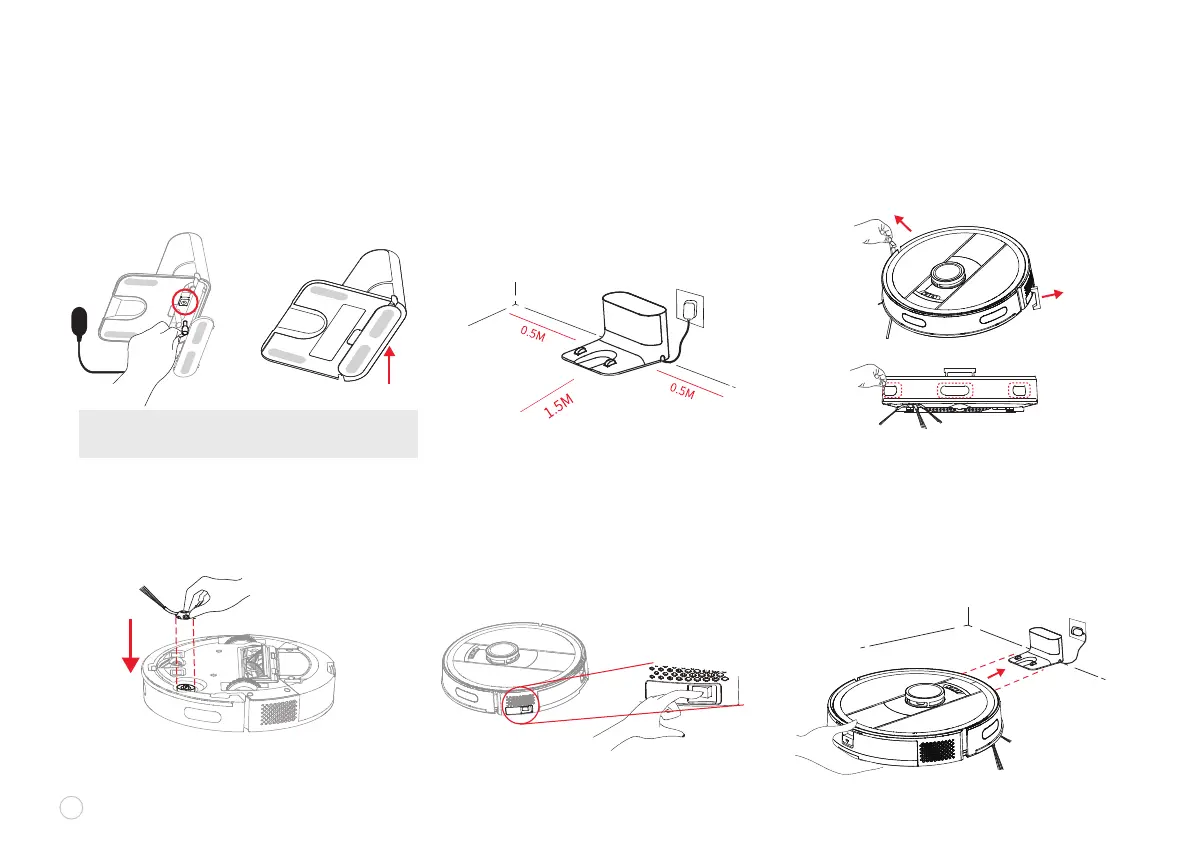 0.5M

1.5M

0.5M