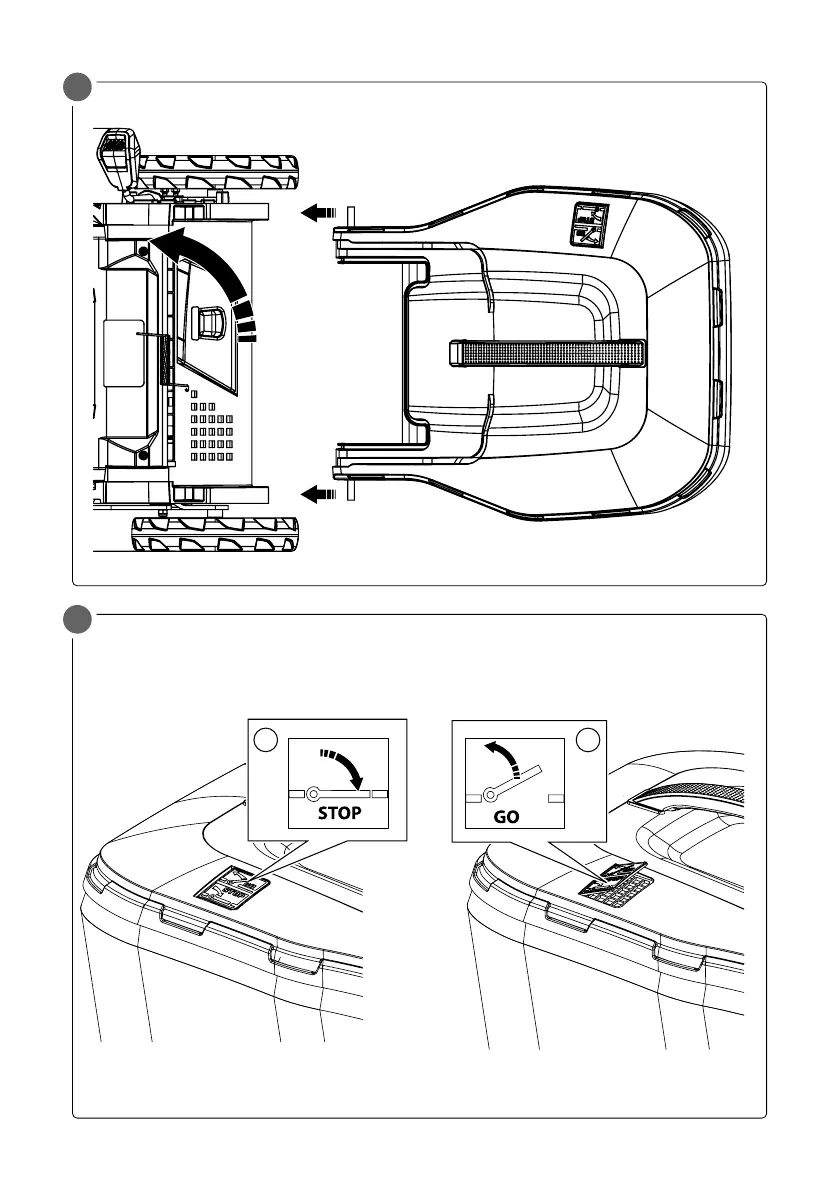 STOP

GO