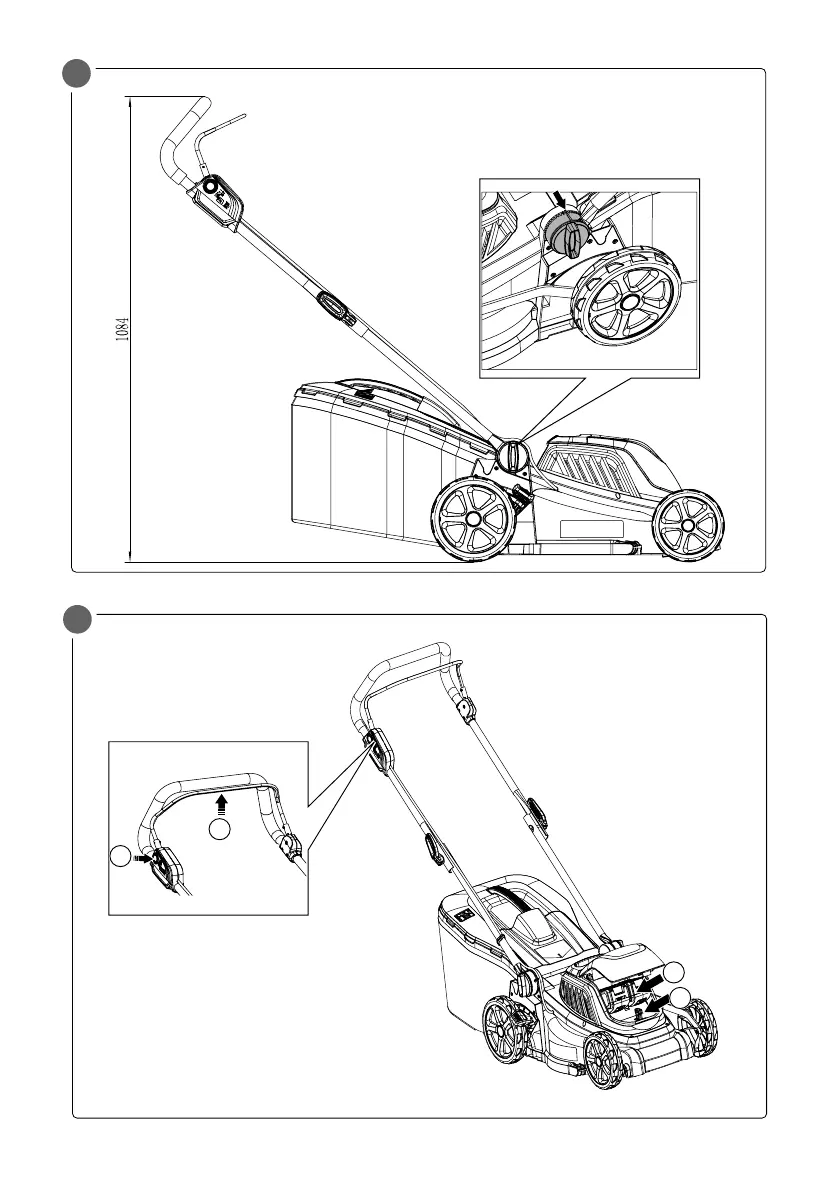 1084