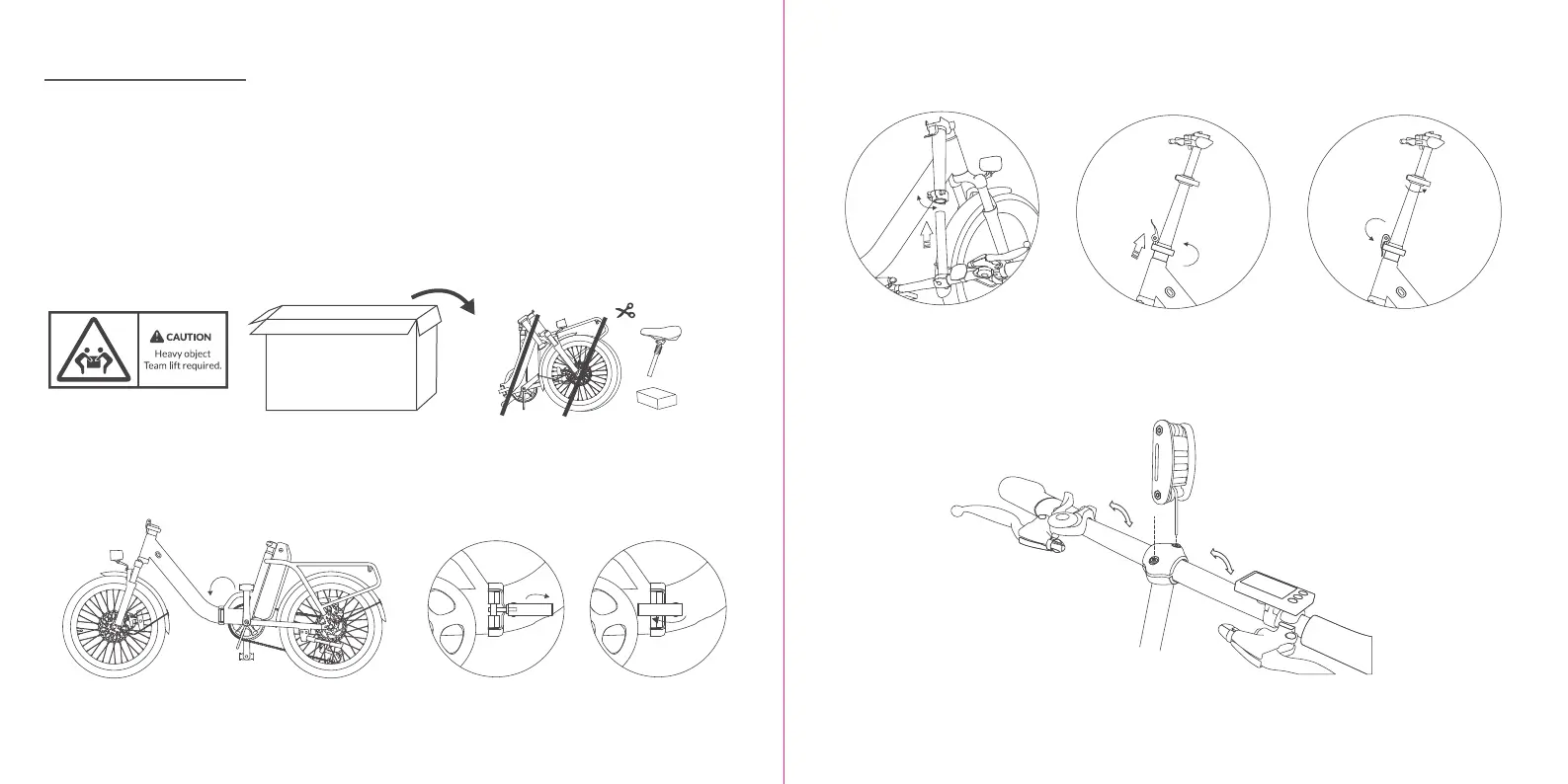 CAUTION
Heavy object
Team lift required.