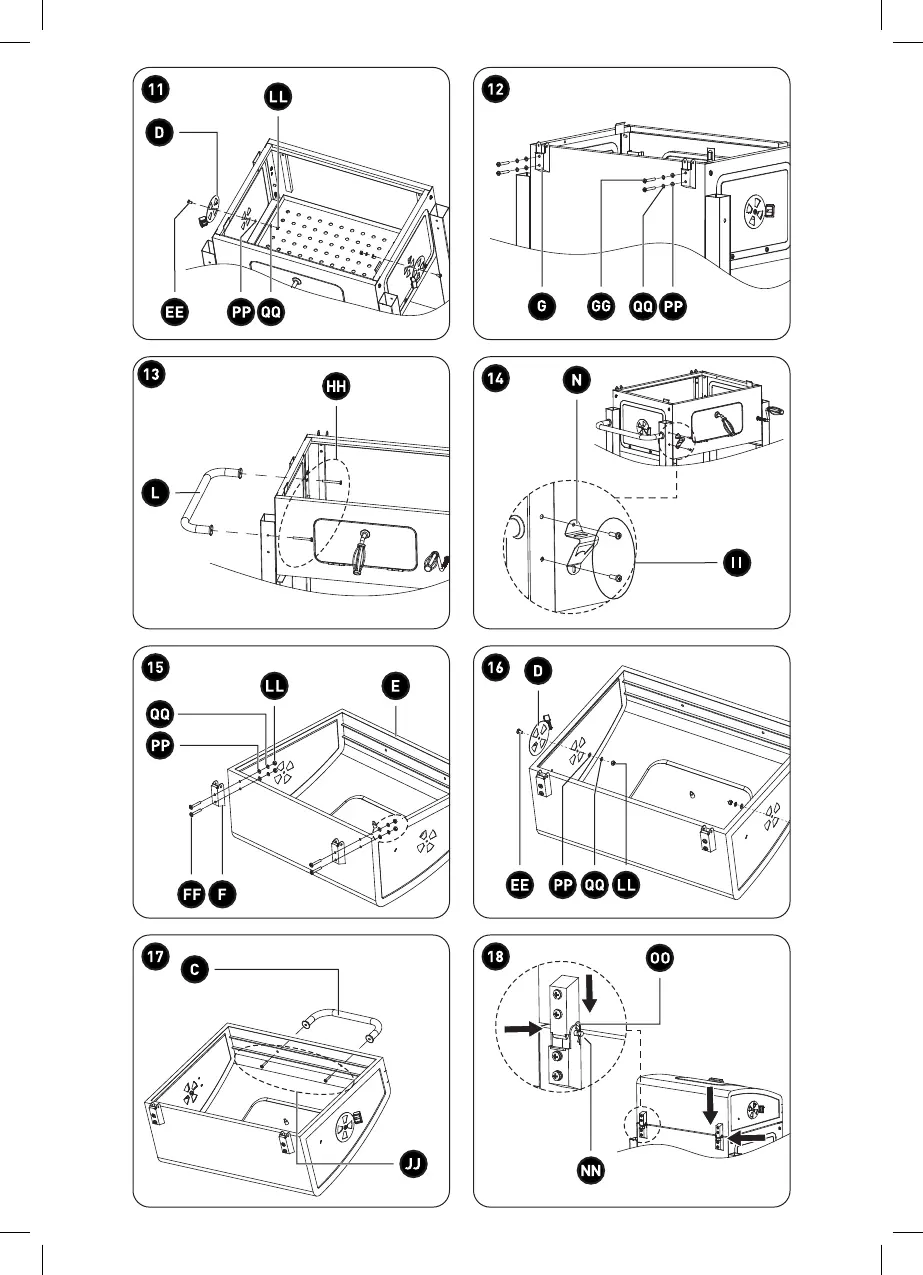 11
LL
D
EE
PP
QQ

12
G
GG
QQ
PP

13
HH
L

14
N
II

15
LL
E
QQ
PP
FF
F

16
D
EE
PP
QQ
LL

17
C
JJ

18
OO
NN