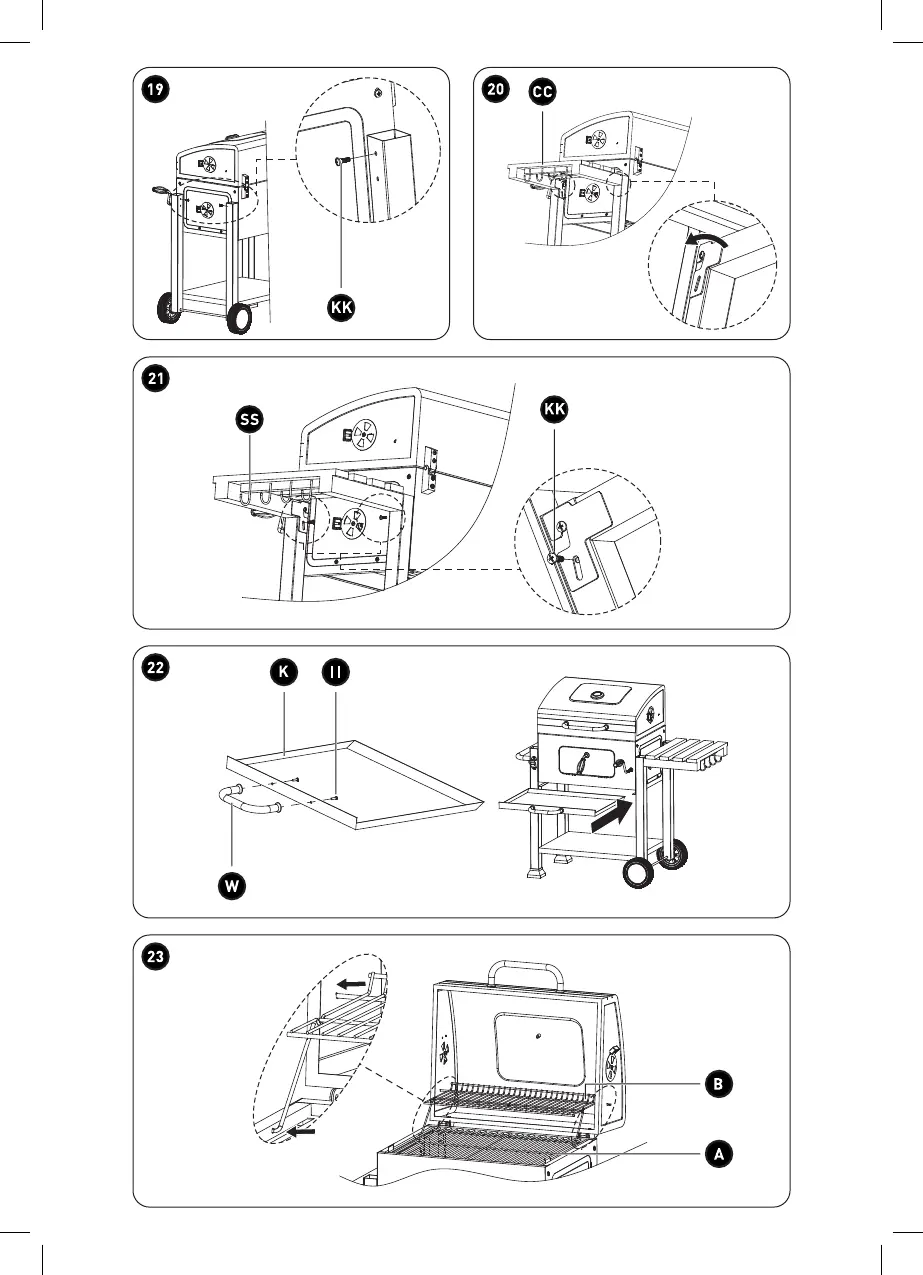 19

KK

20

CC

21

SS

KK

22

K

II

W

23

B

A