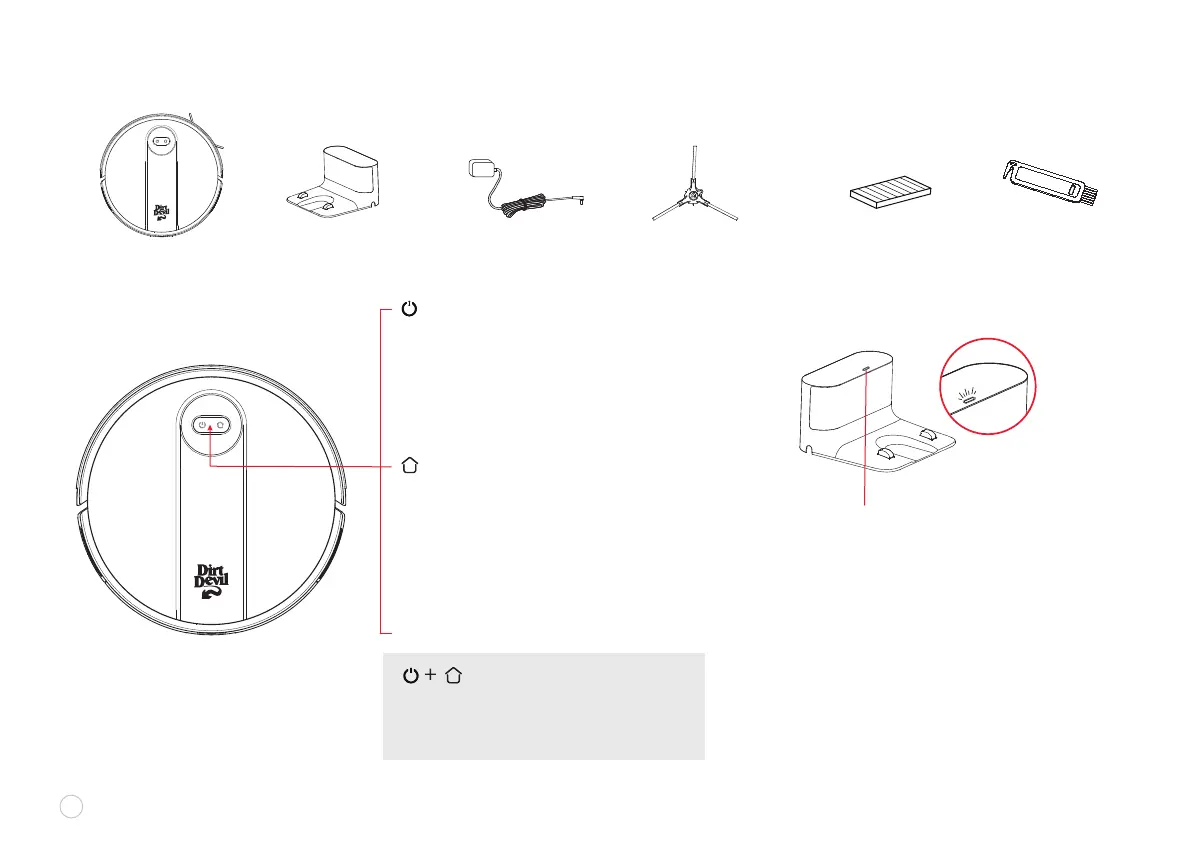 Dirt Devil

Dirt Devil