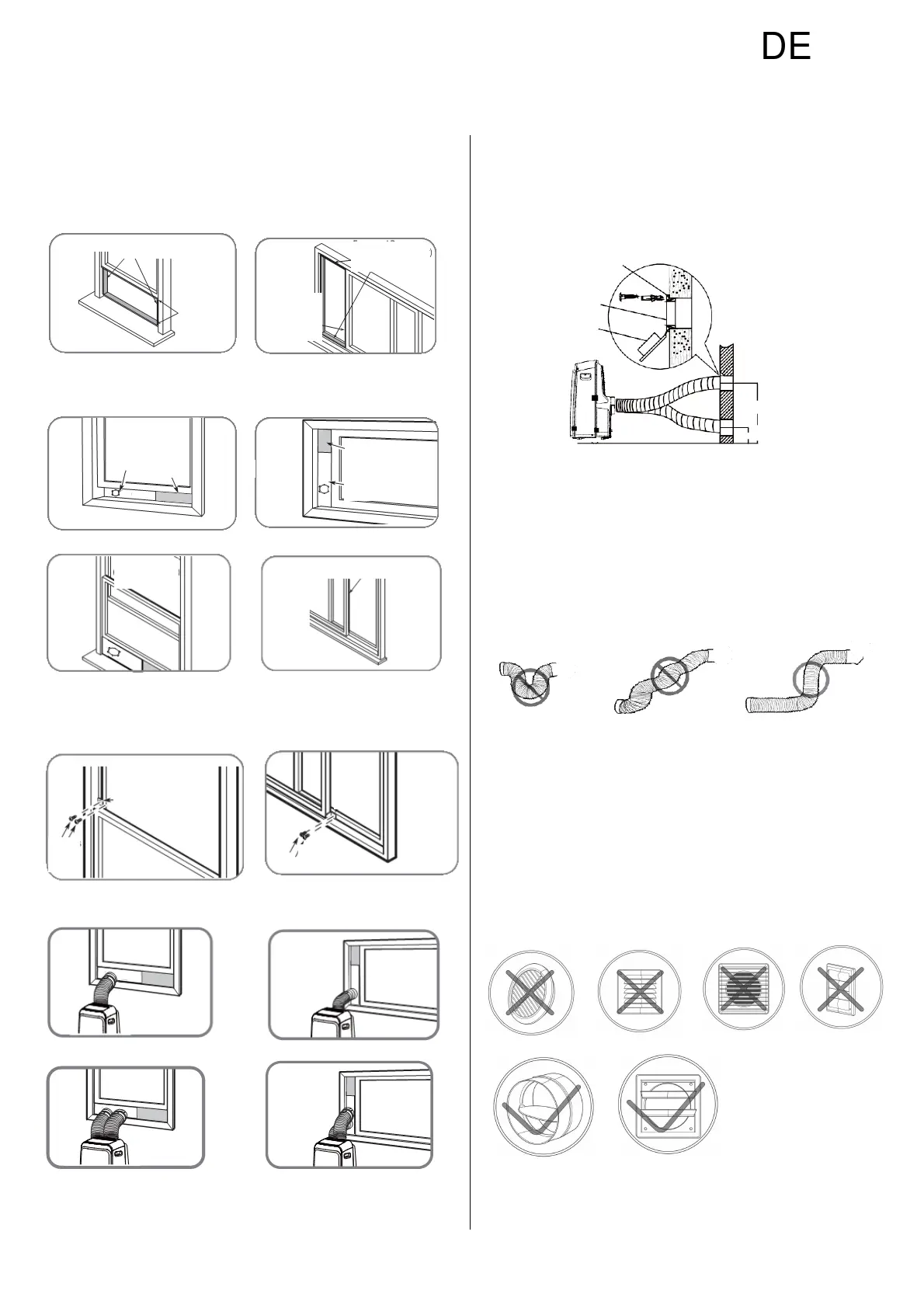 DE