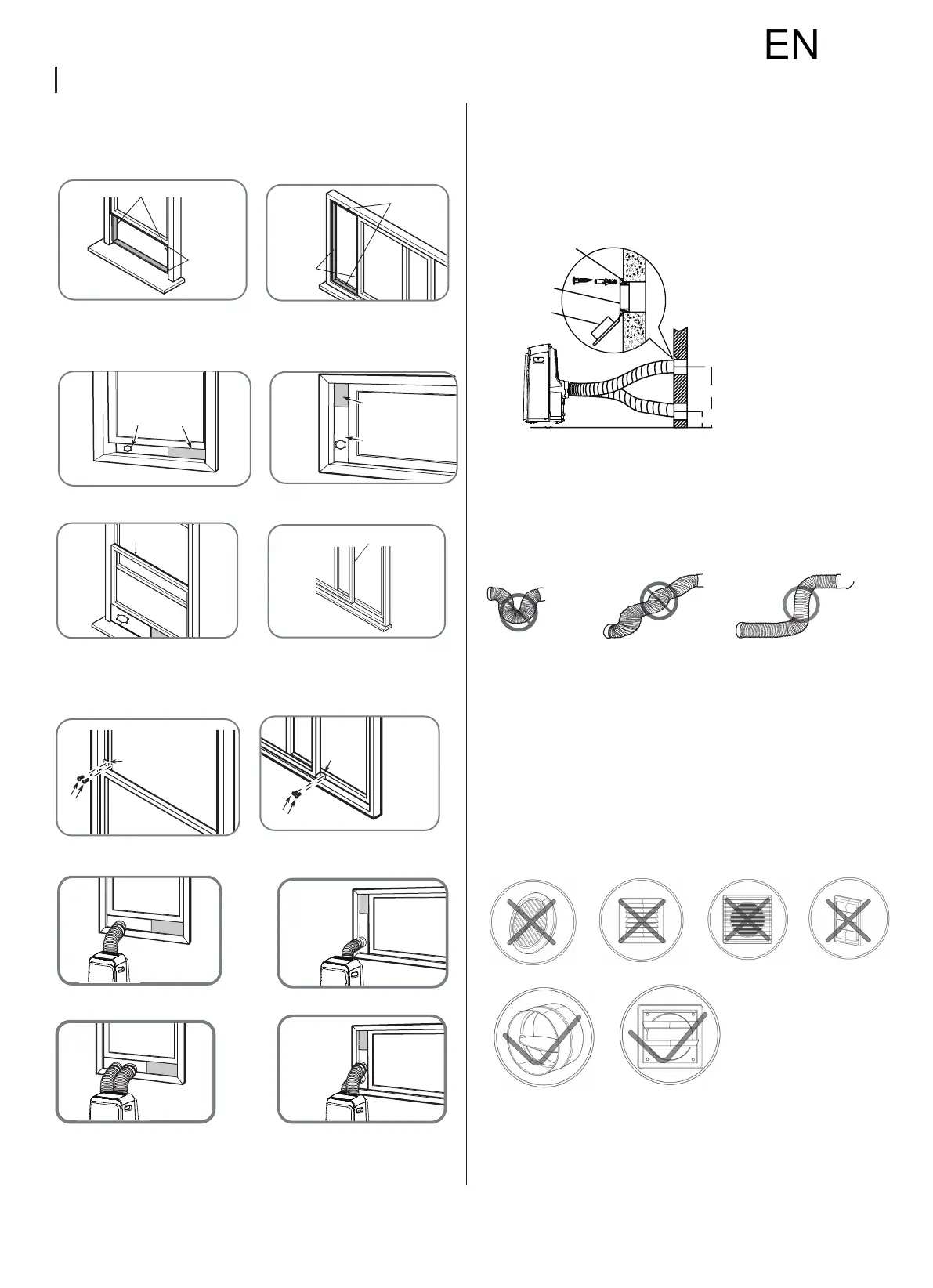 EN