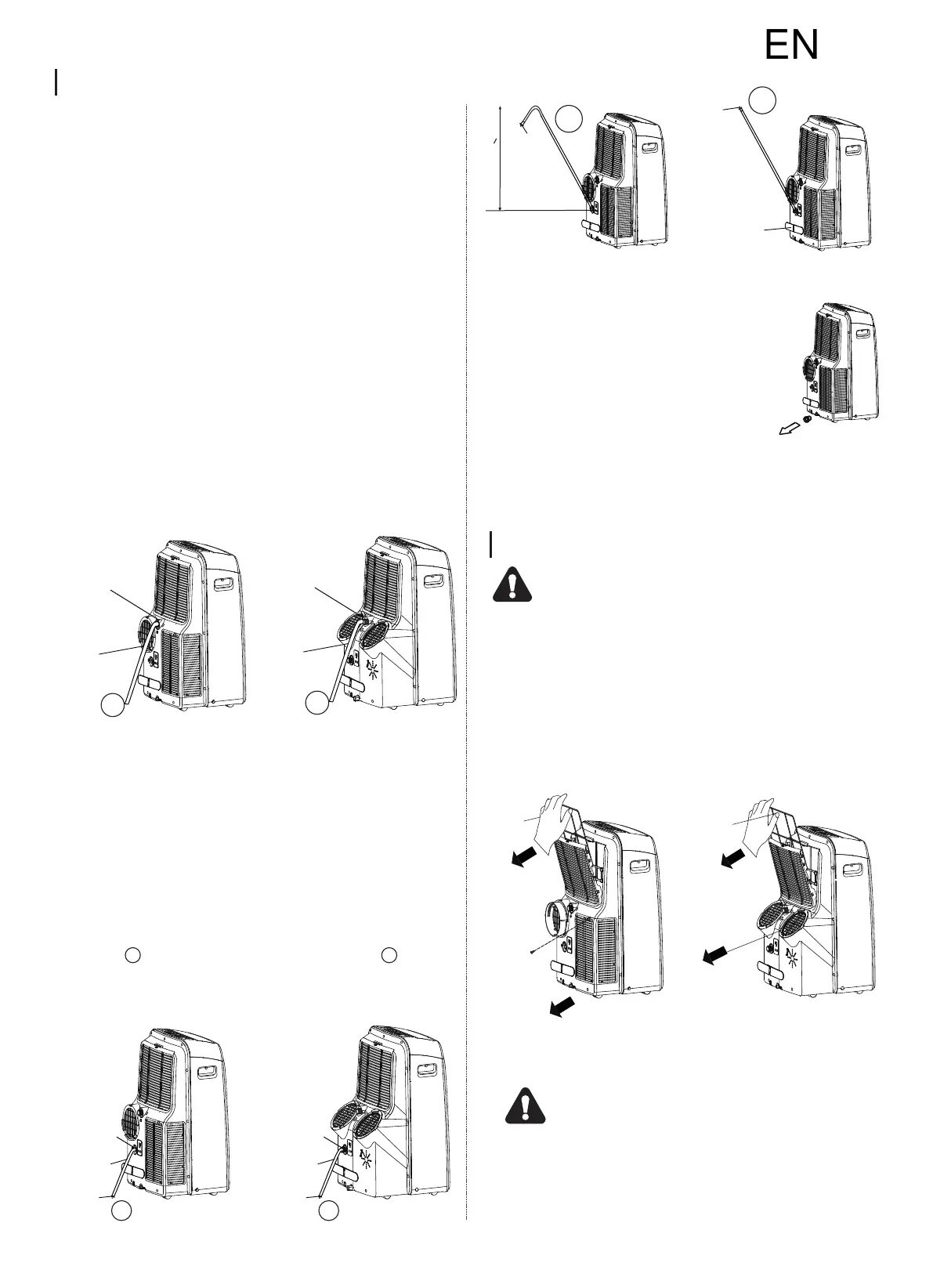 EN