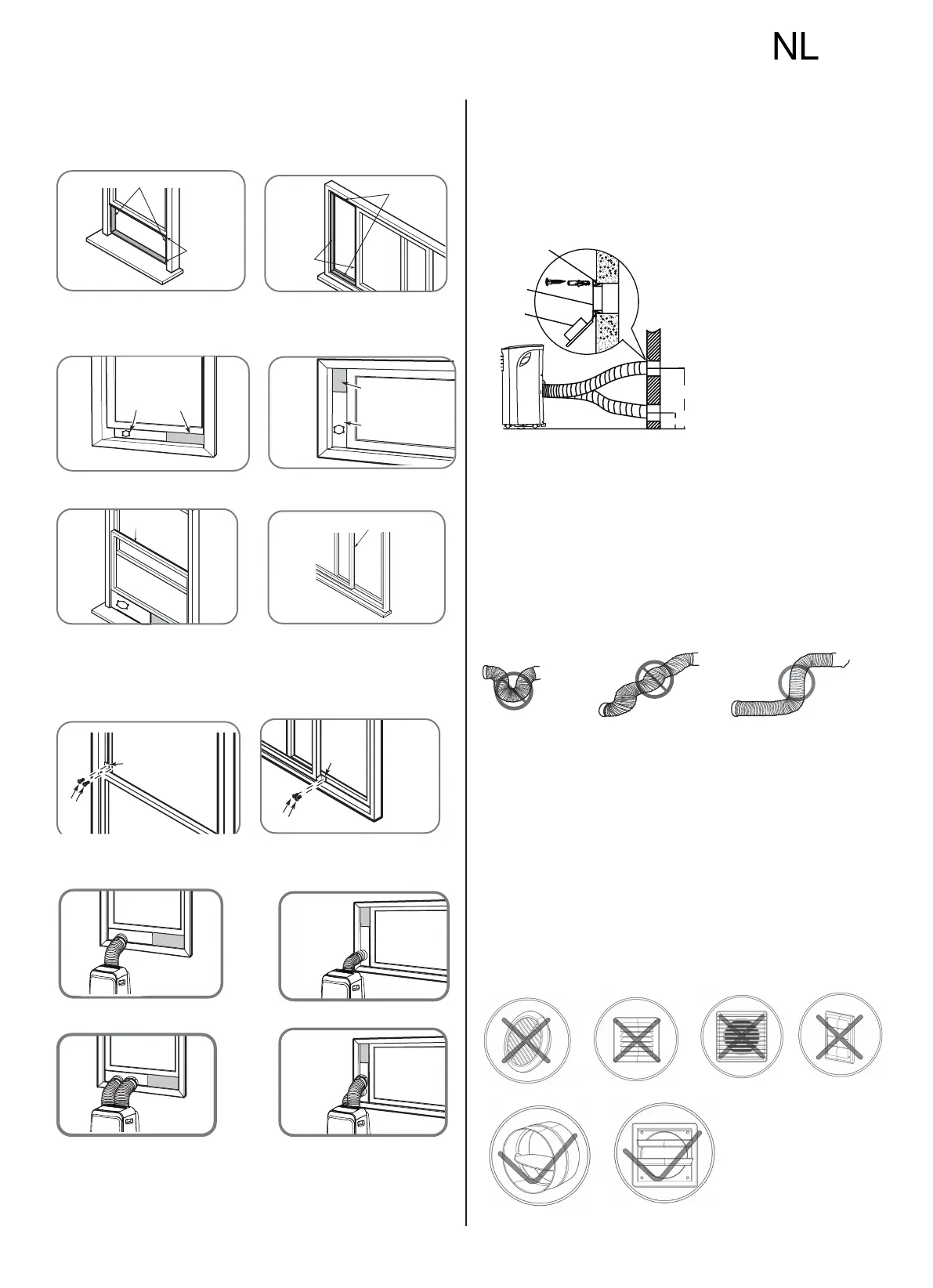 NL