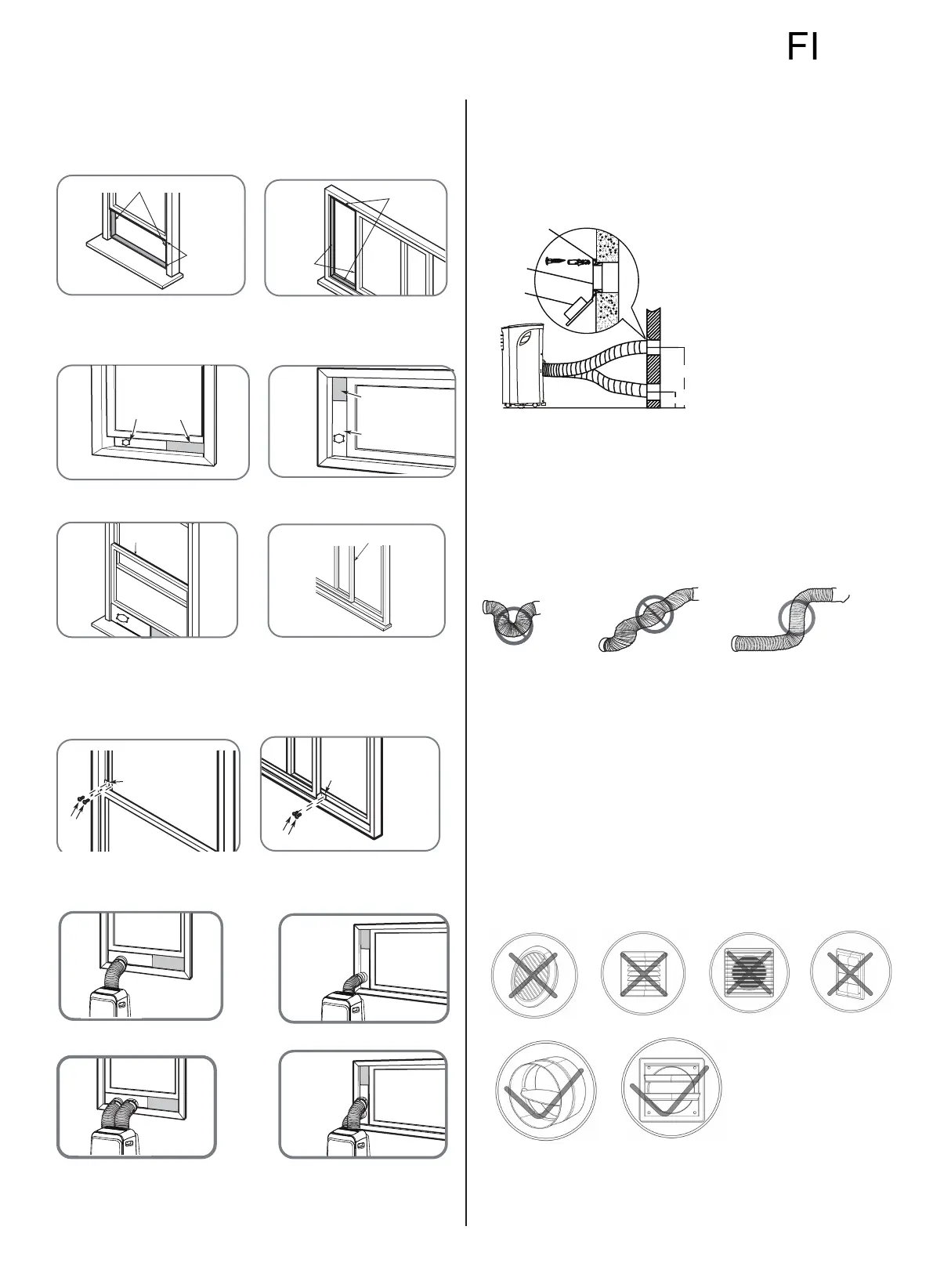 FI