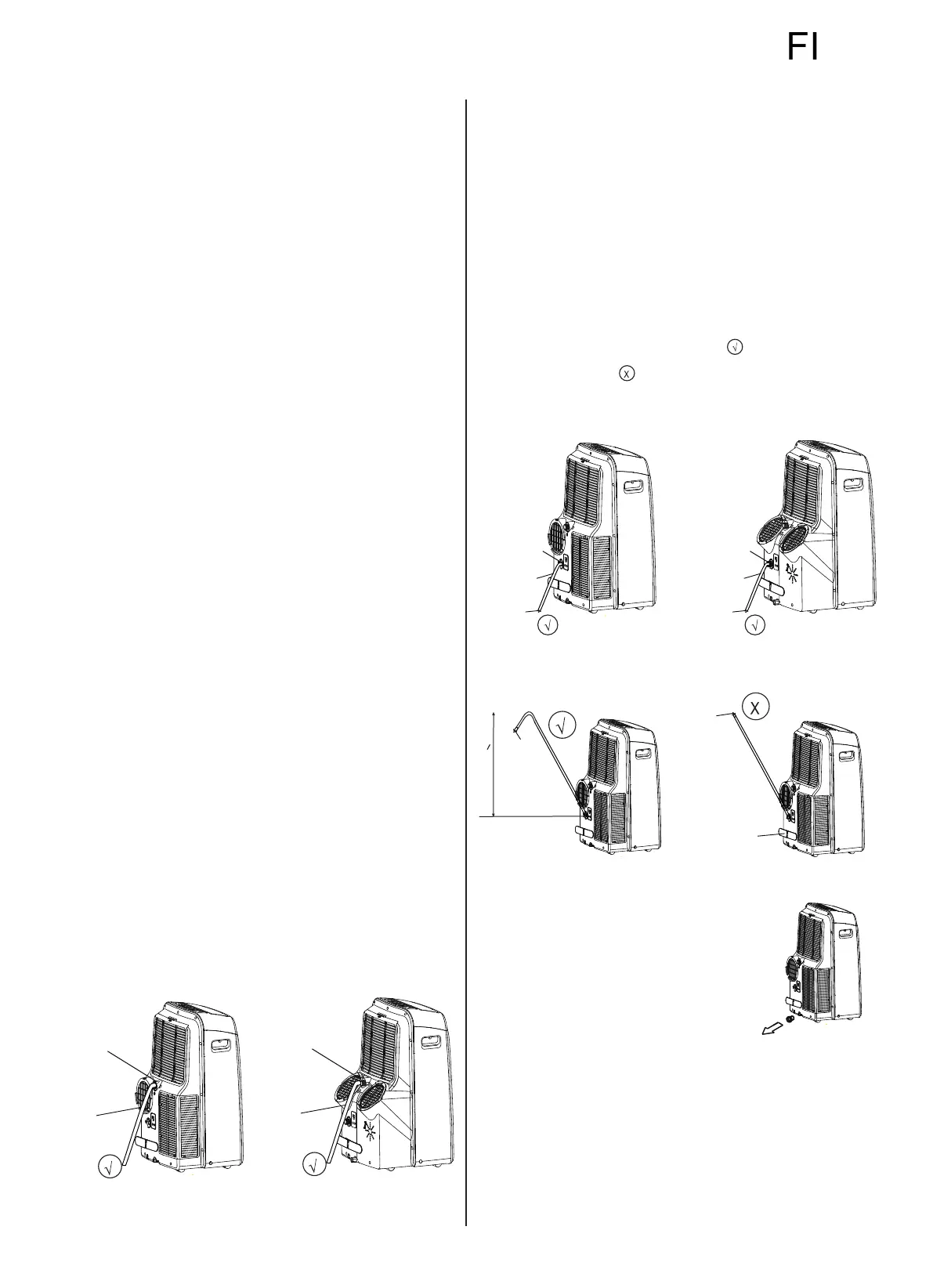 FI

√

X

√

√

√

X

√

√