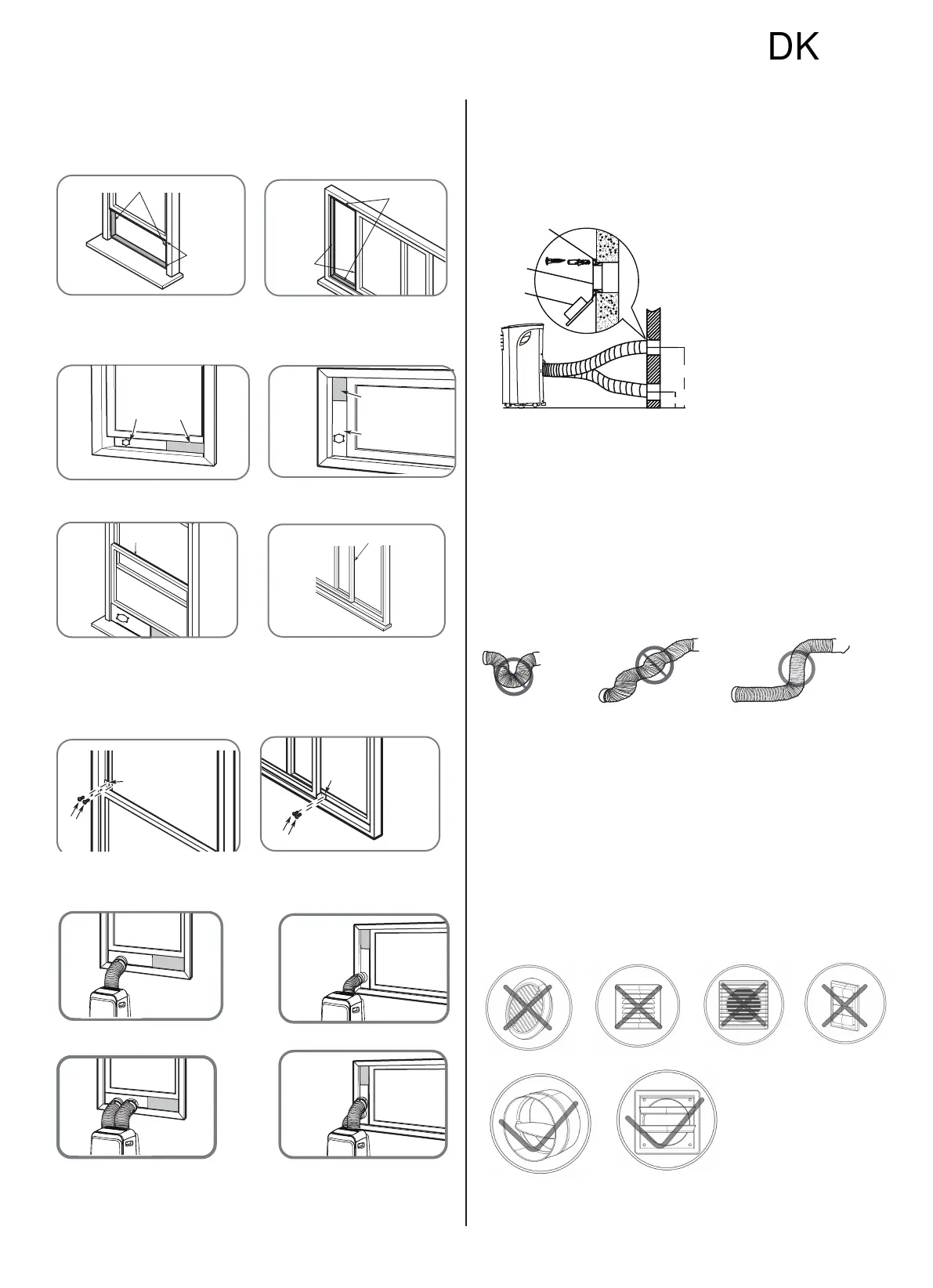 DK