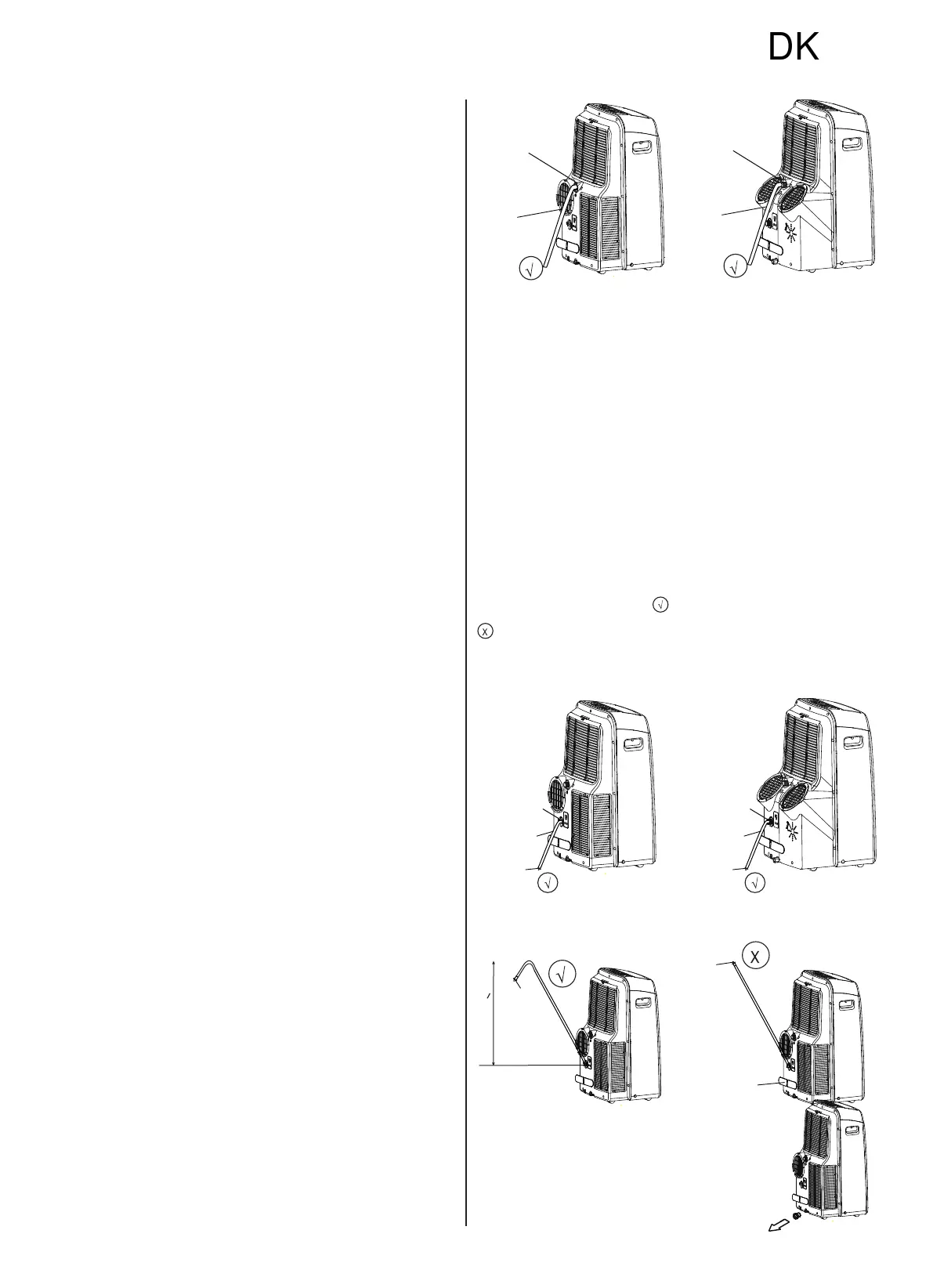 DK

√

√

√

X

√

√

√

X