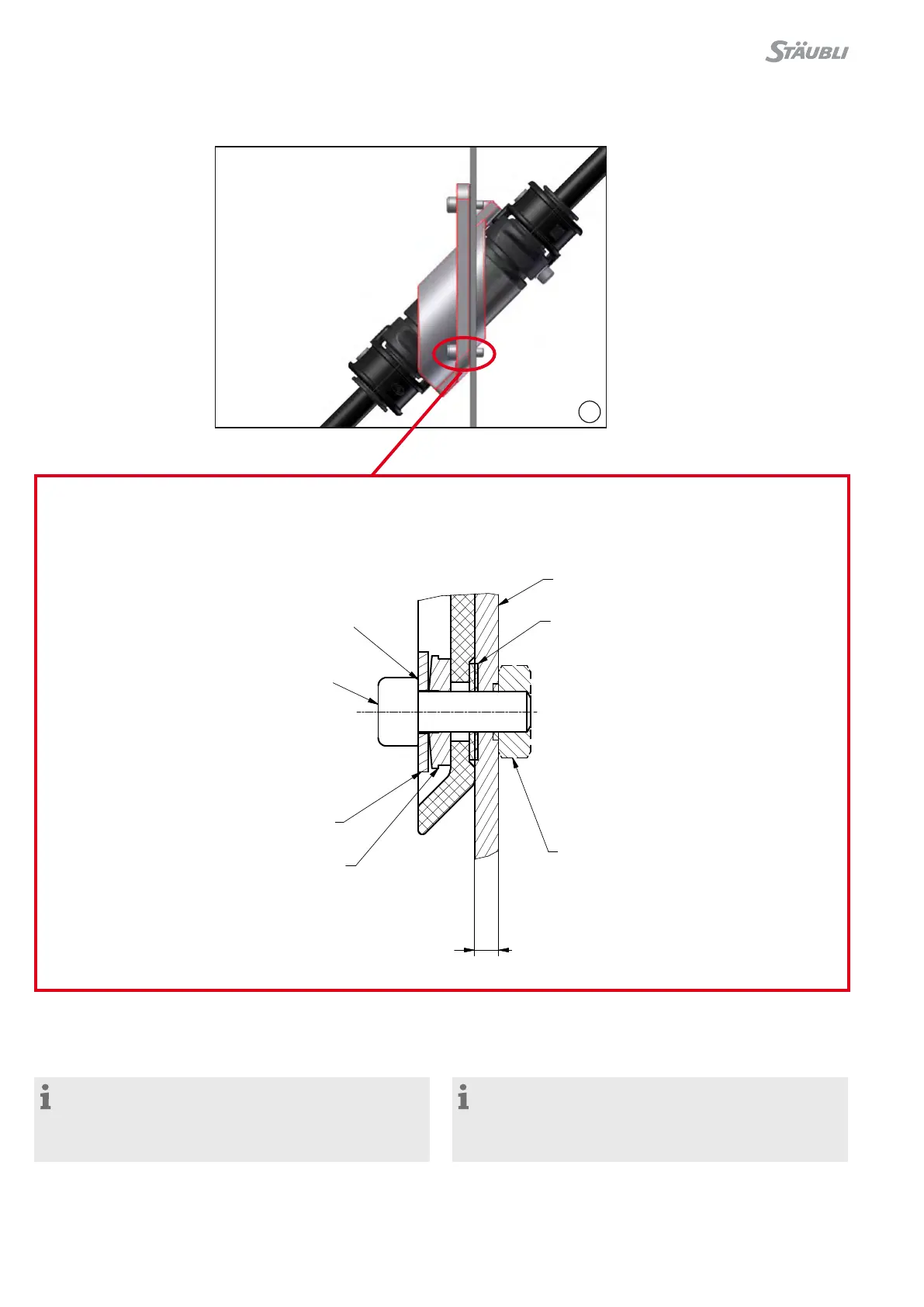 STÄUBLI