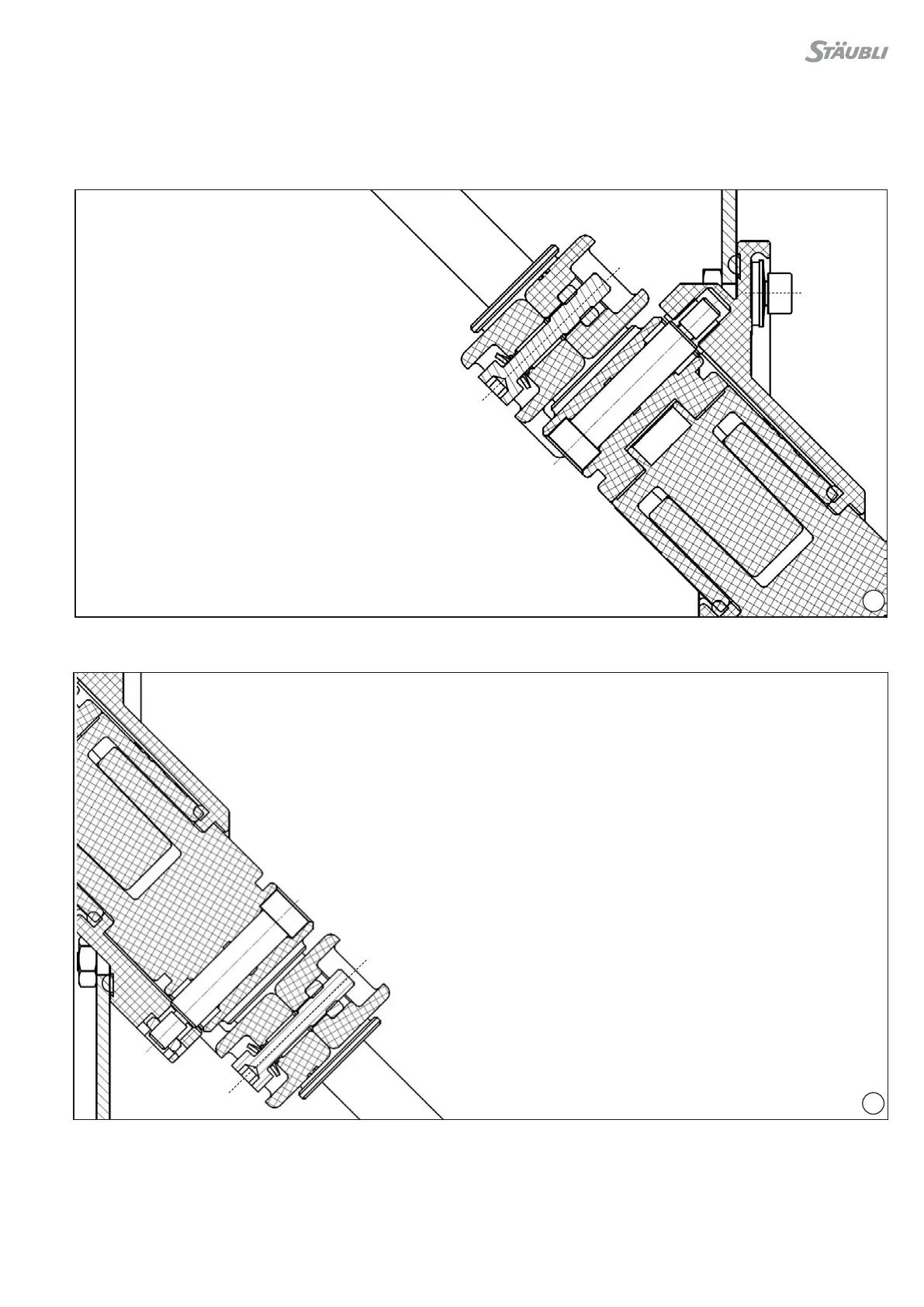 STÄUBLI