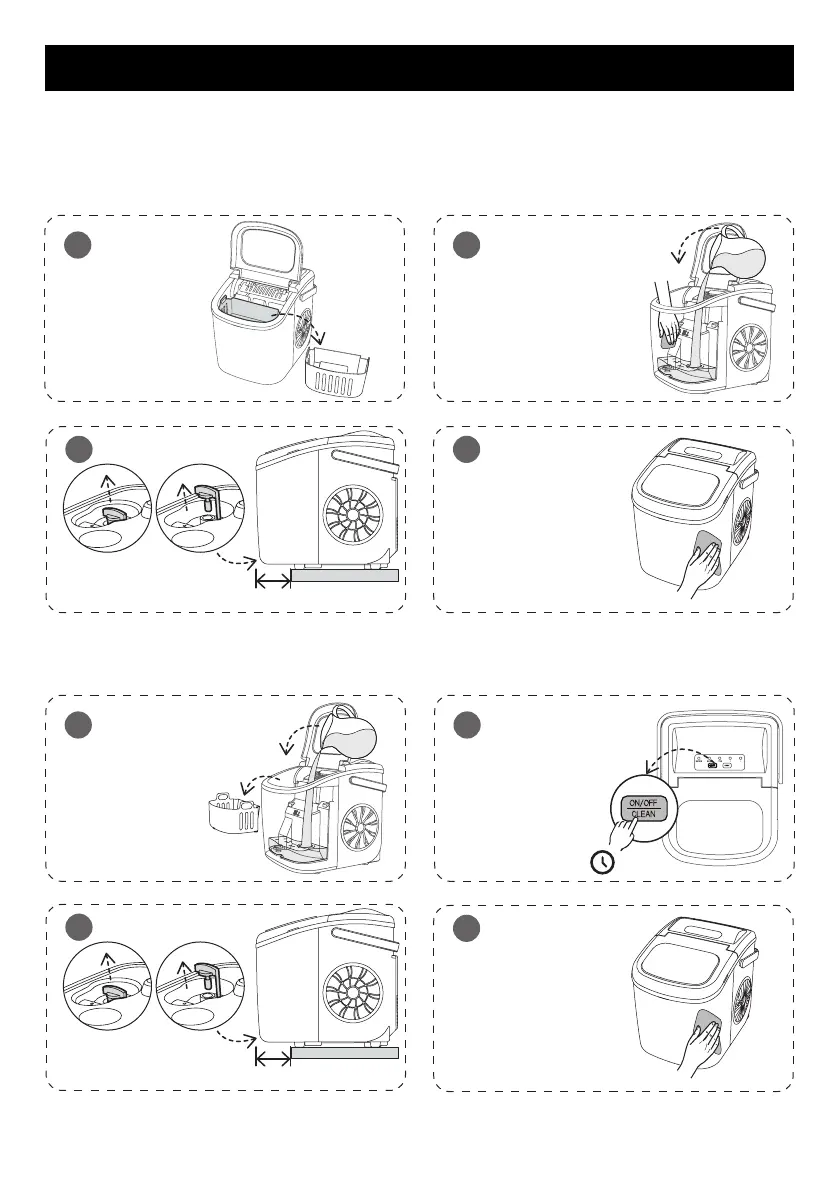 ON/OFF
CLEAN