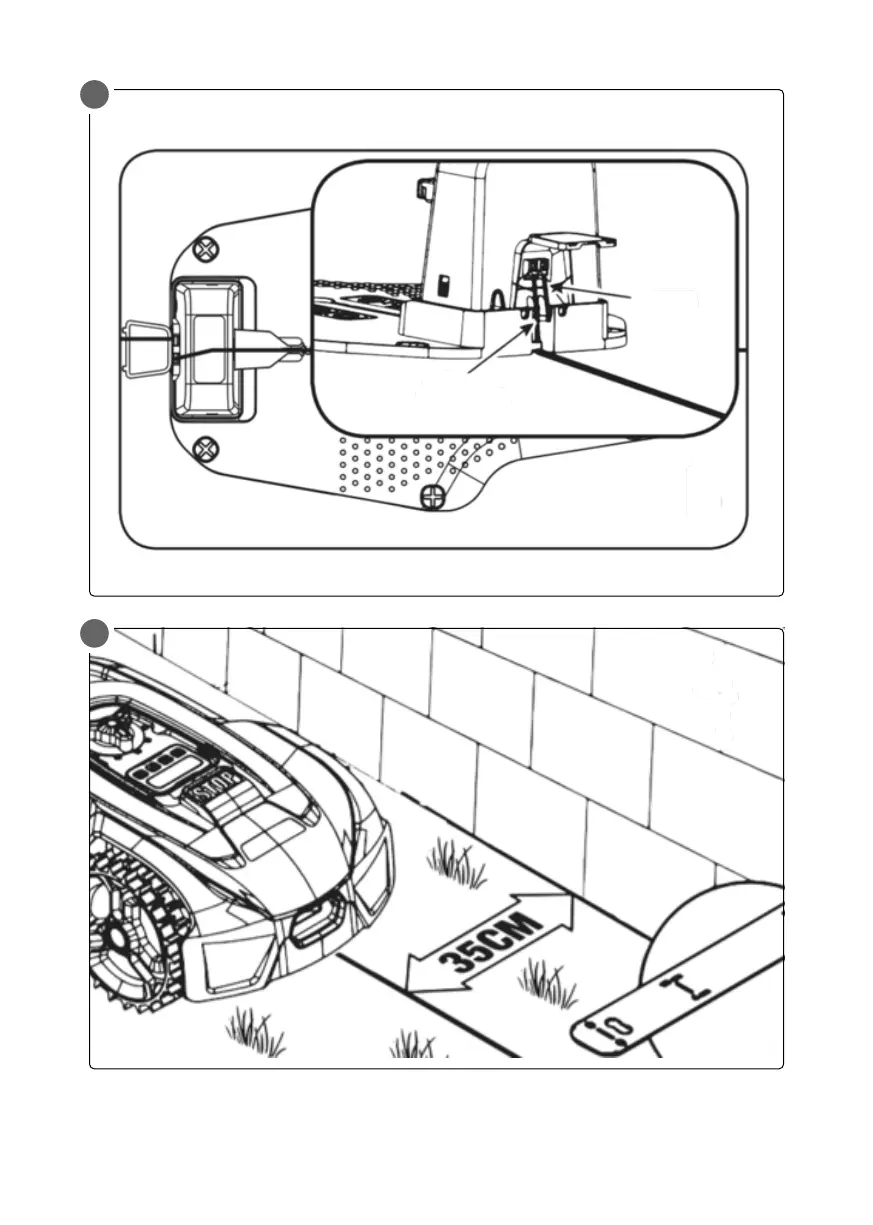 STOP

35CM