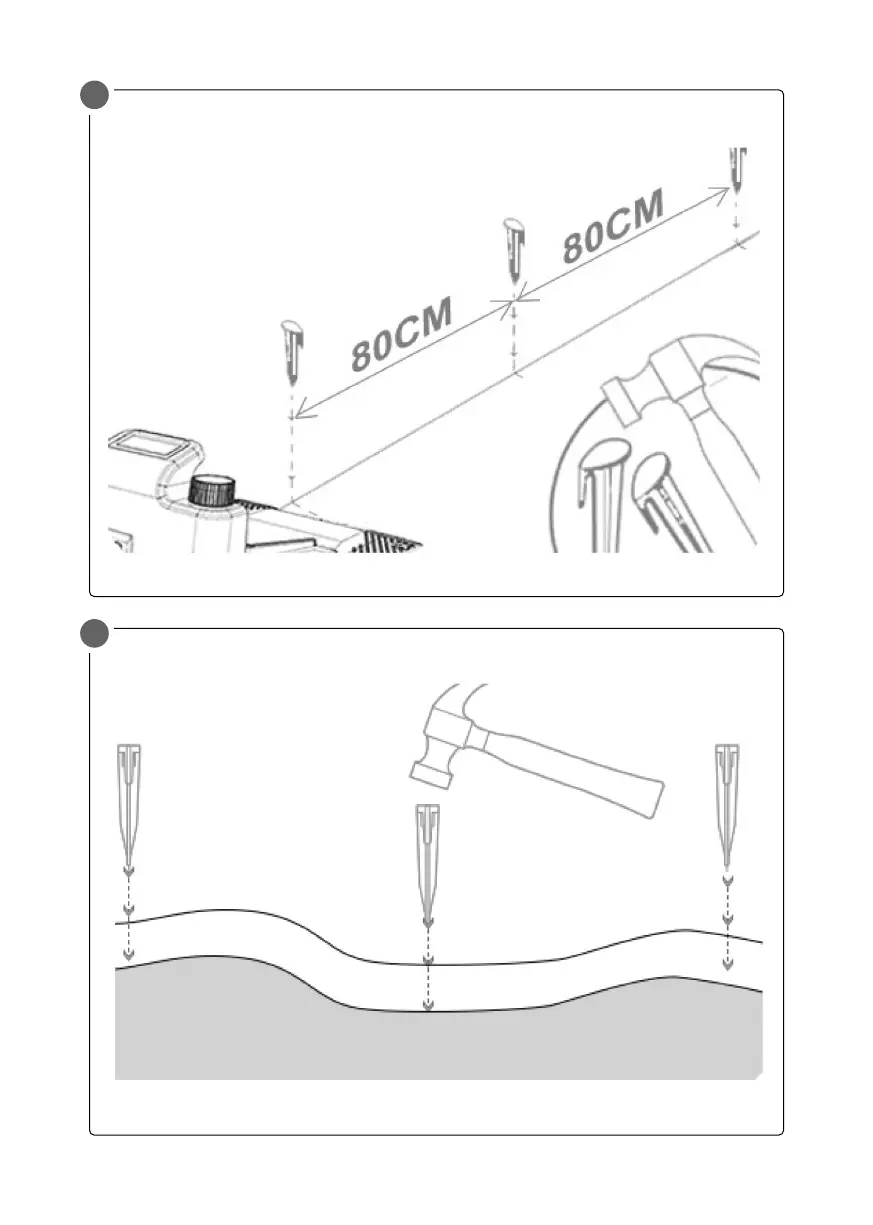 80CM
80CM