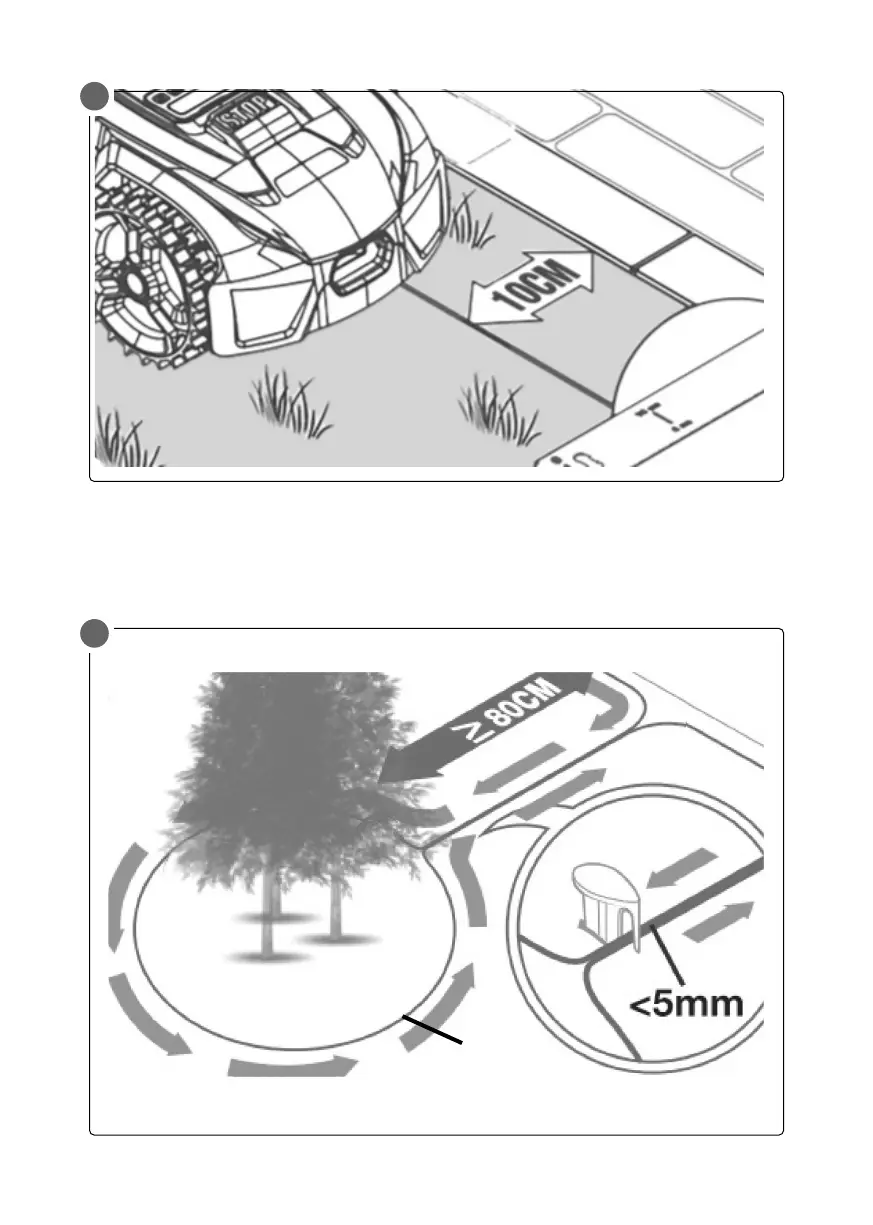 STOP

10CM

≥ 80CM

<5mm