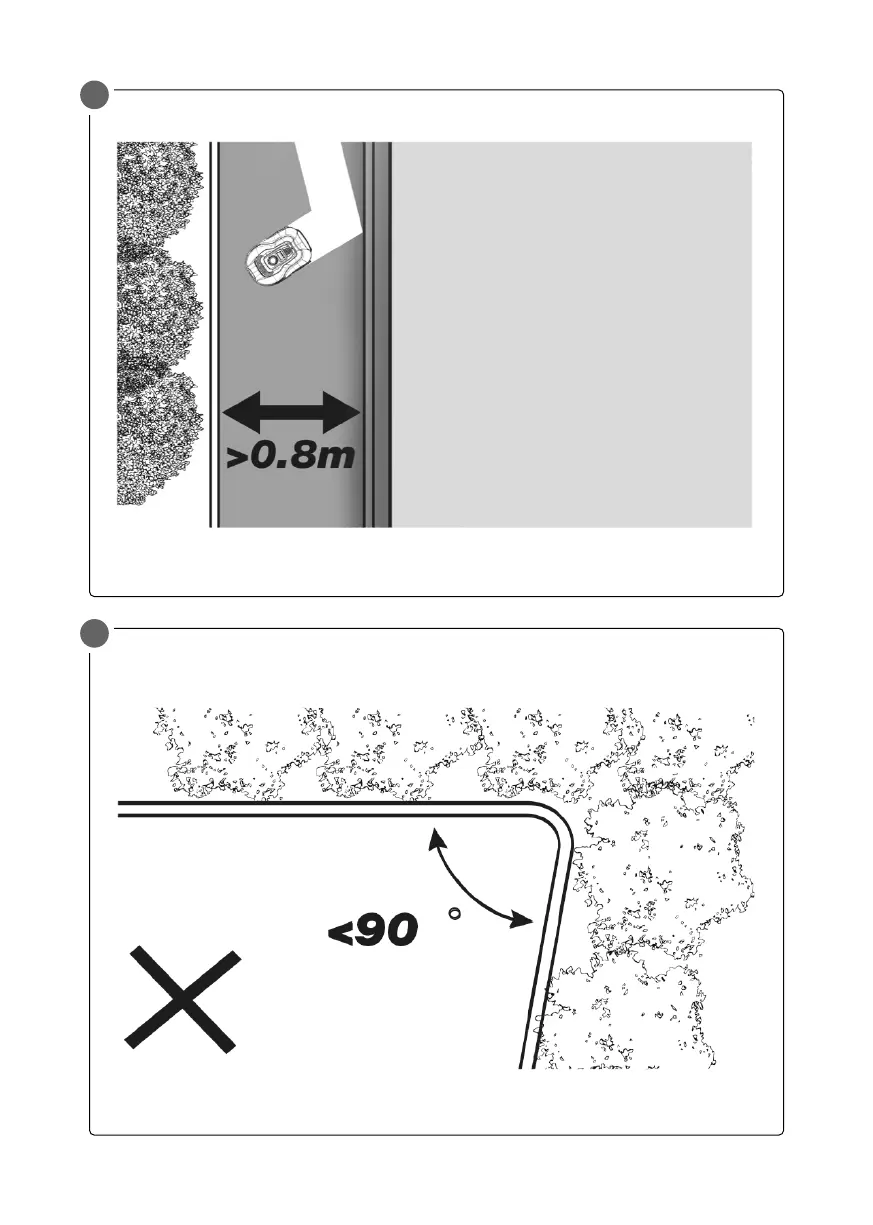 >0.8m

<90 °